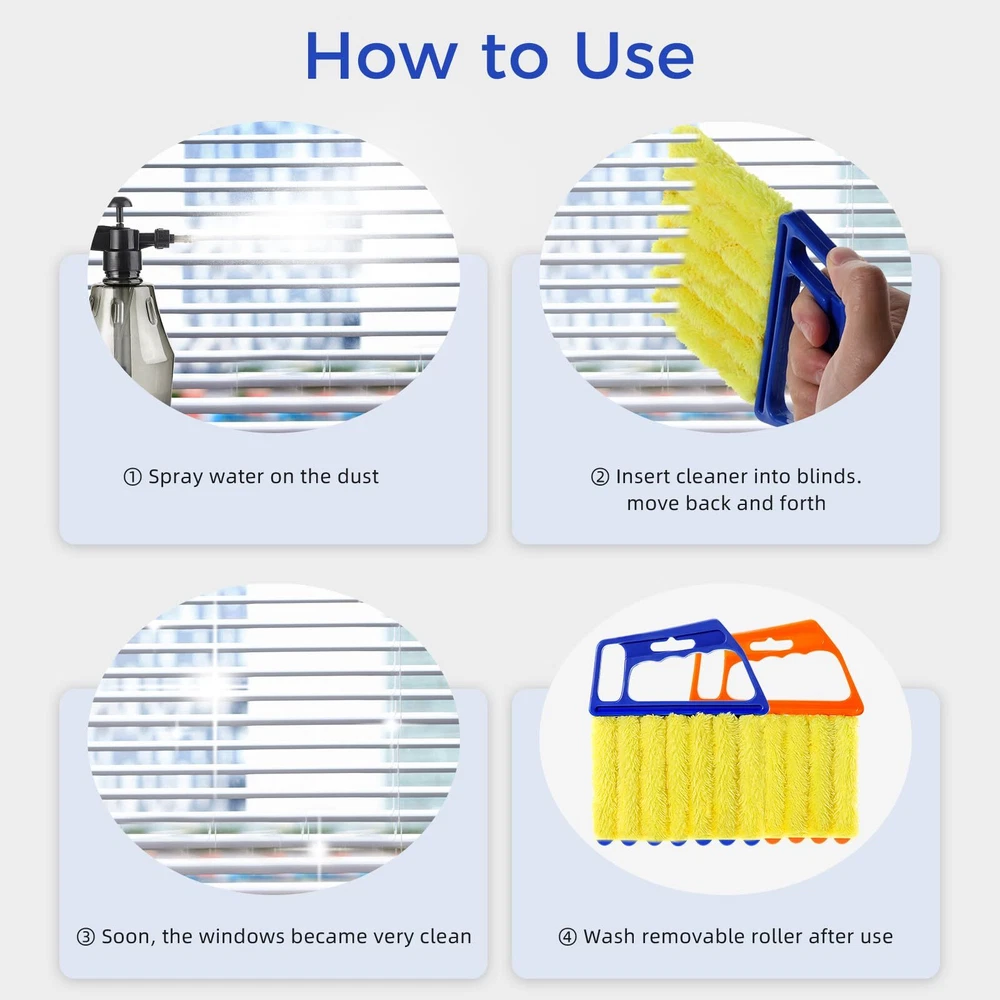 How to Use

① Spray water on the dust

② Insert cleaner into blinds. move back and forth

③ Soon, the windows became very clean

④ Wash removable roller after use