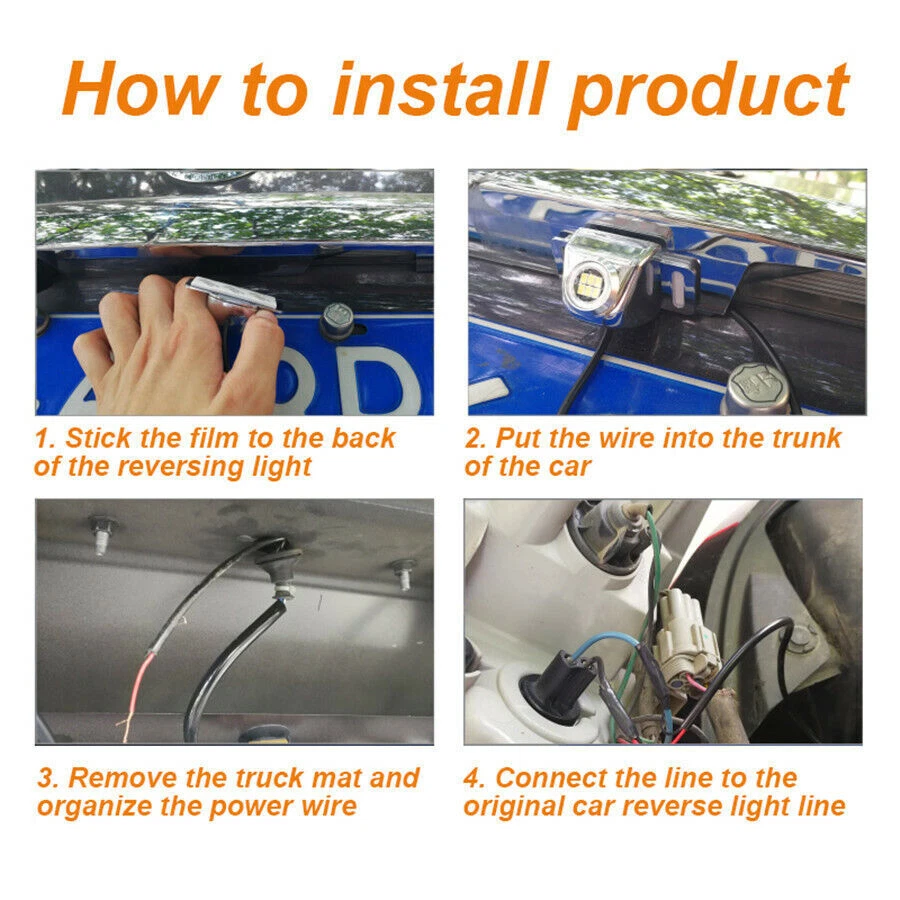 How to install product

1. Stick the film to the back of the reversing light

2. Put the wire into the trunk of the car

3. Remove the truck mat and organize the power wire

4. Connect the line to the original car reverse light line