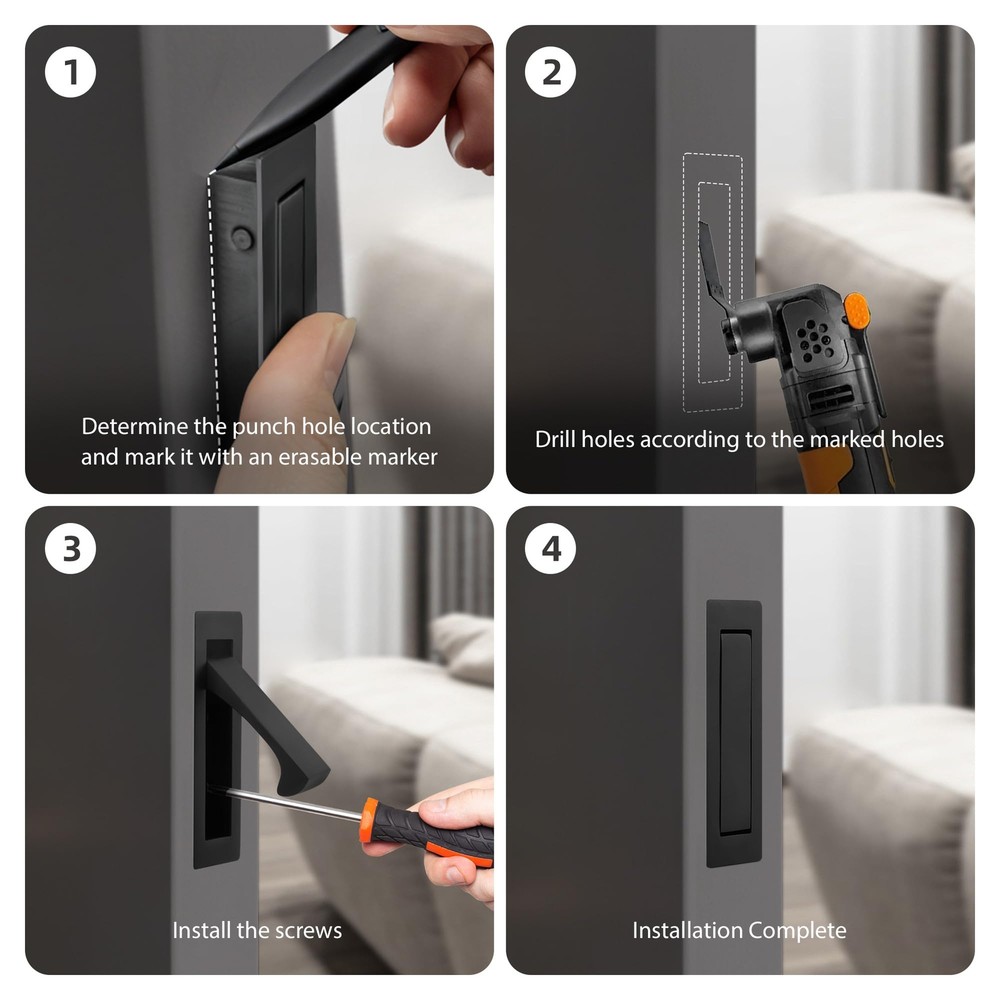 1

Determine the punch hole location and mark it with an erasable marker

2

Drill holes according to the marked holes

3

Install the screws

4

Installation Complete