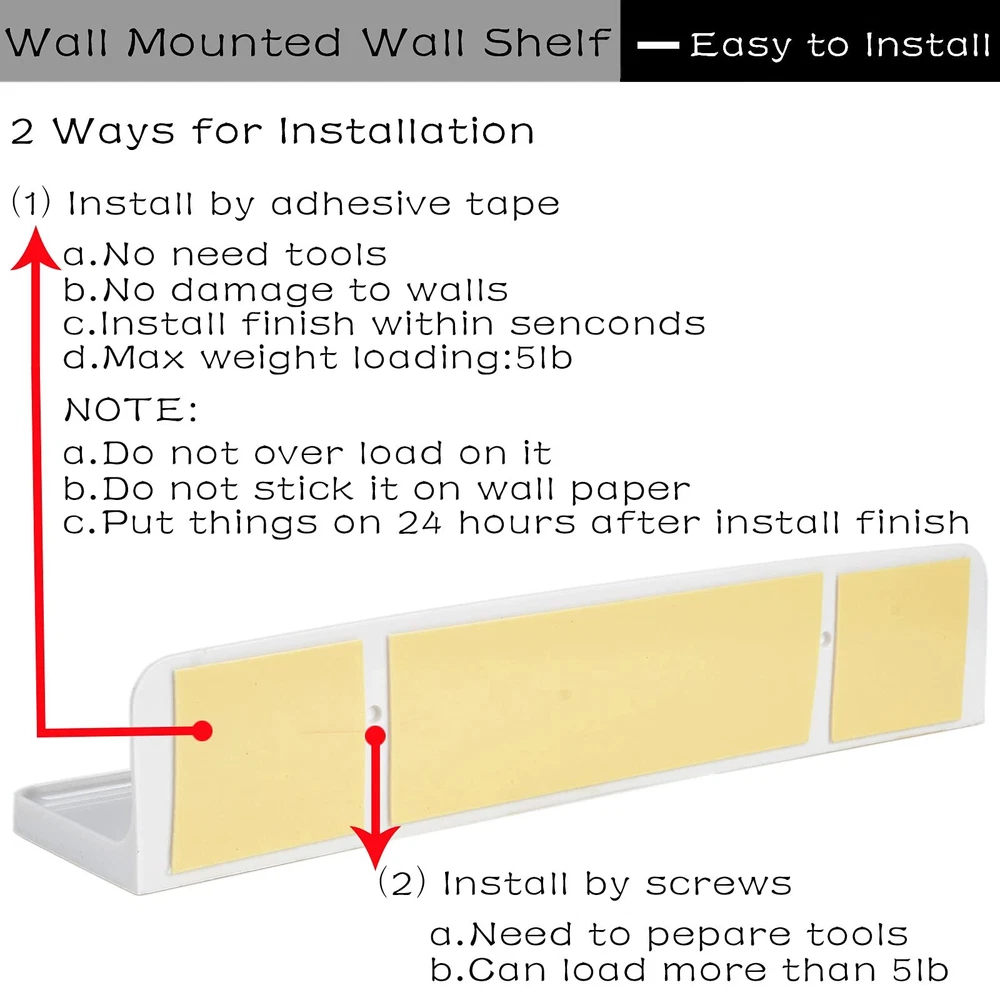 Wall Mounted Wall Shelf — Easy to Install

2 Ways for Installation

(1) Install by adhesive tape

a.No need tools
b.No damage to walls
c.Install finish within senconds
d.Max weight loading:5lb

NOTE:
a.Do not over load on it
b.Do not stick it on wall paper
c.Put things on 24 hours after install finish

(2) Install by screws

a.Need to pepare tools
b.Can load more than 5lb