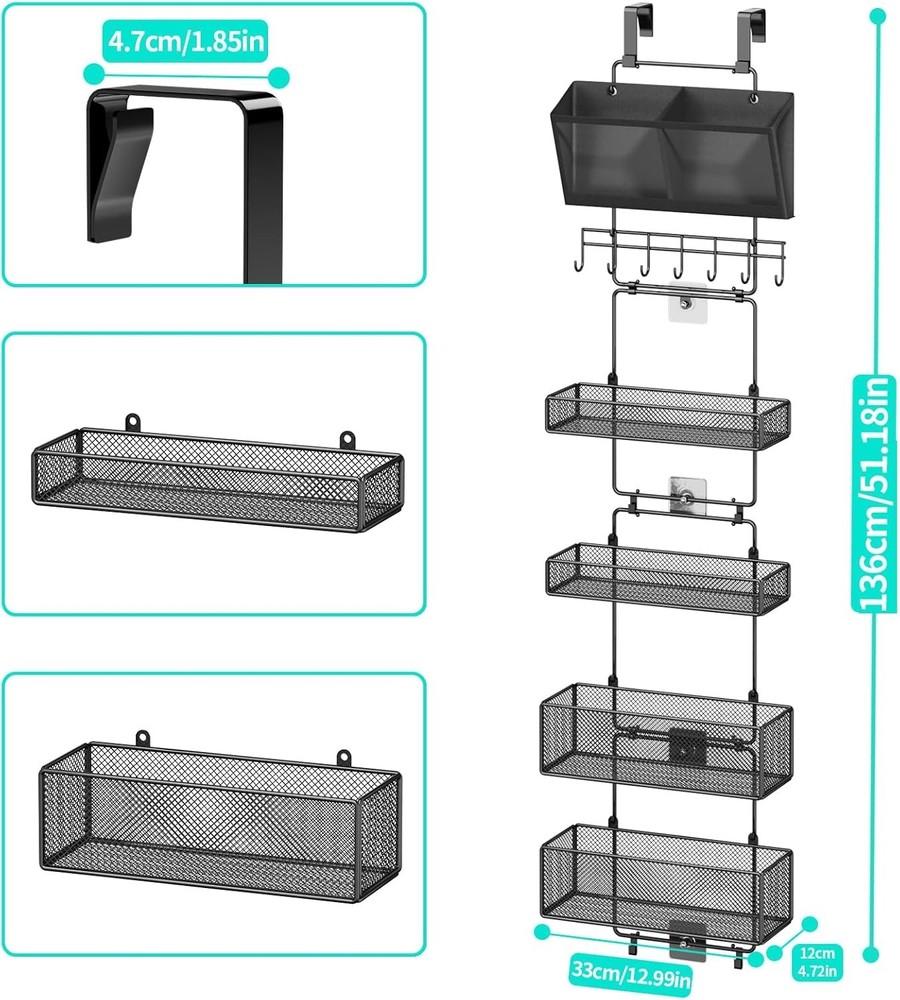 4.7cm/1.85in

136cm/51.18in

33cm/12.99in

12cm
4.72in