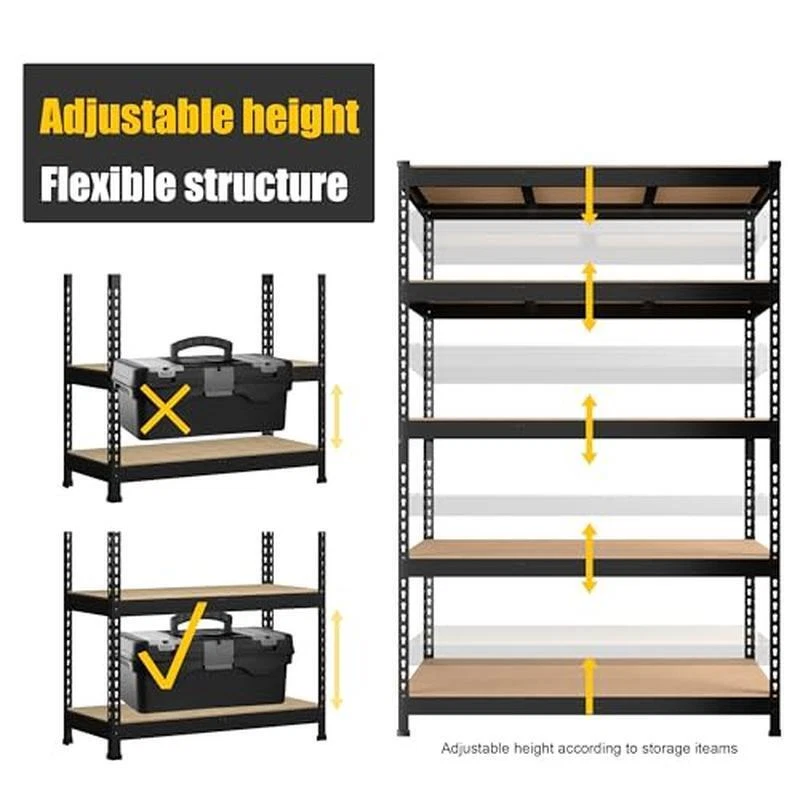 Adjustable height
Flexible structure

Adjustable height according to storage iteams