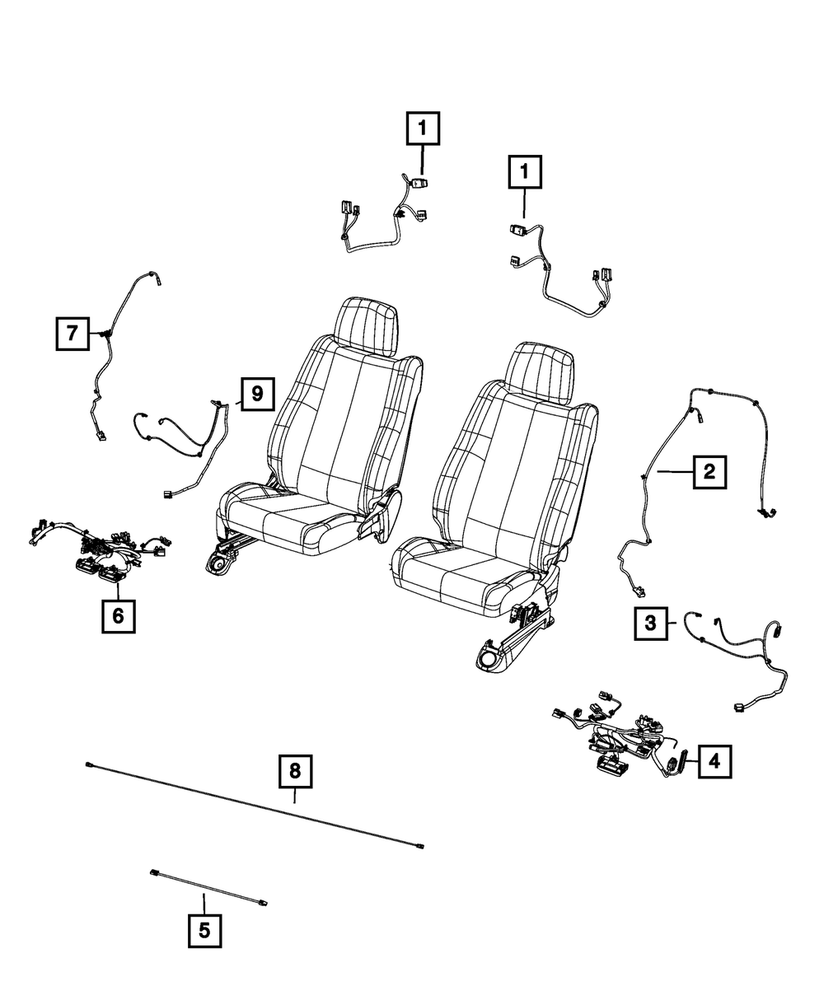 1
1
7
9
2
6
3
4
8
5