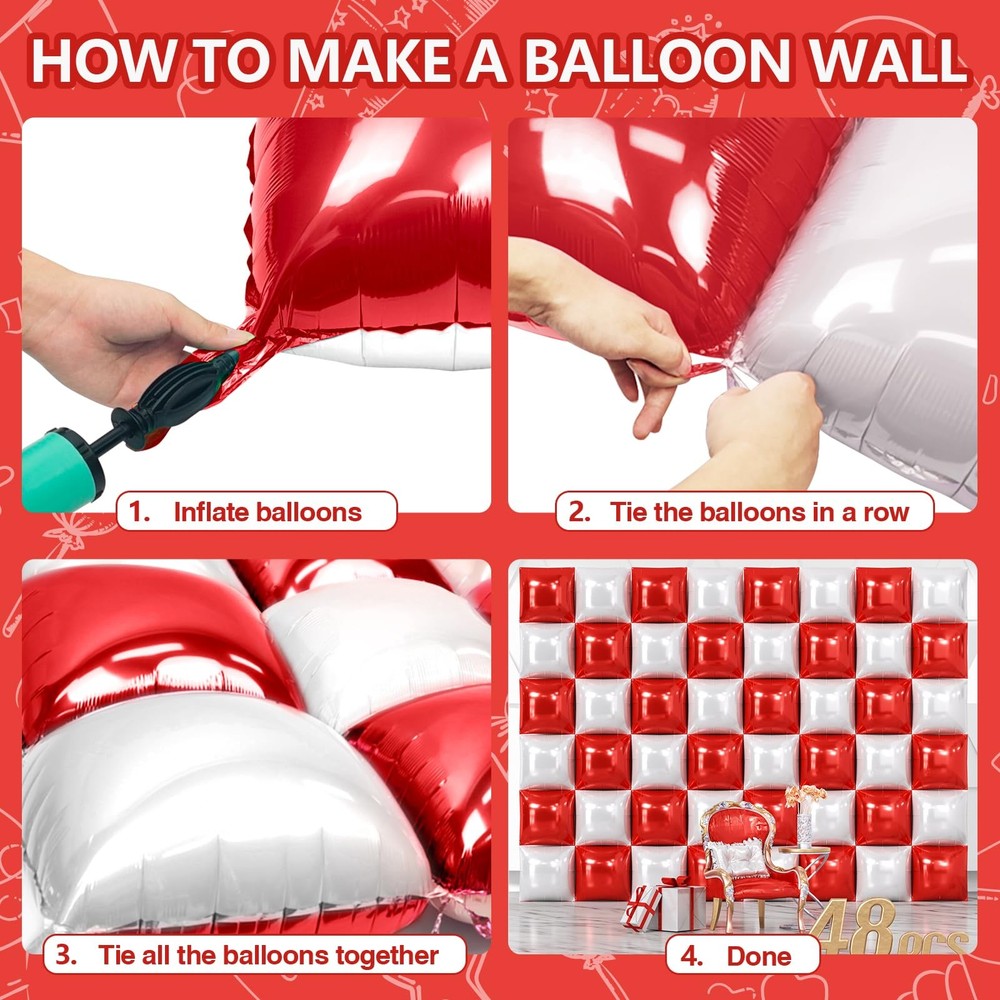 HOW TO MAKE A BALLOON WALL

1. Inflate balloons

2. Tie the balloons in a row

3. Tie all the balloons together

4. Done

48pcs