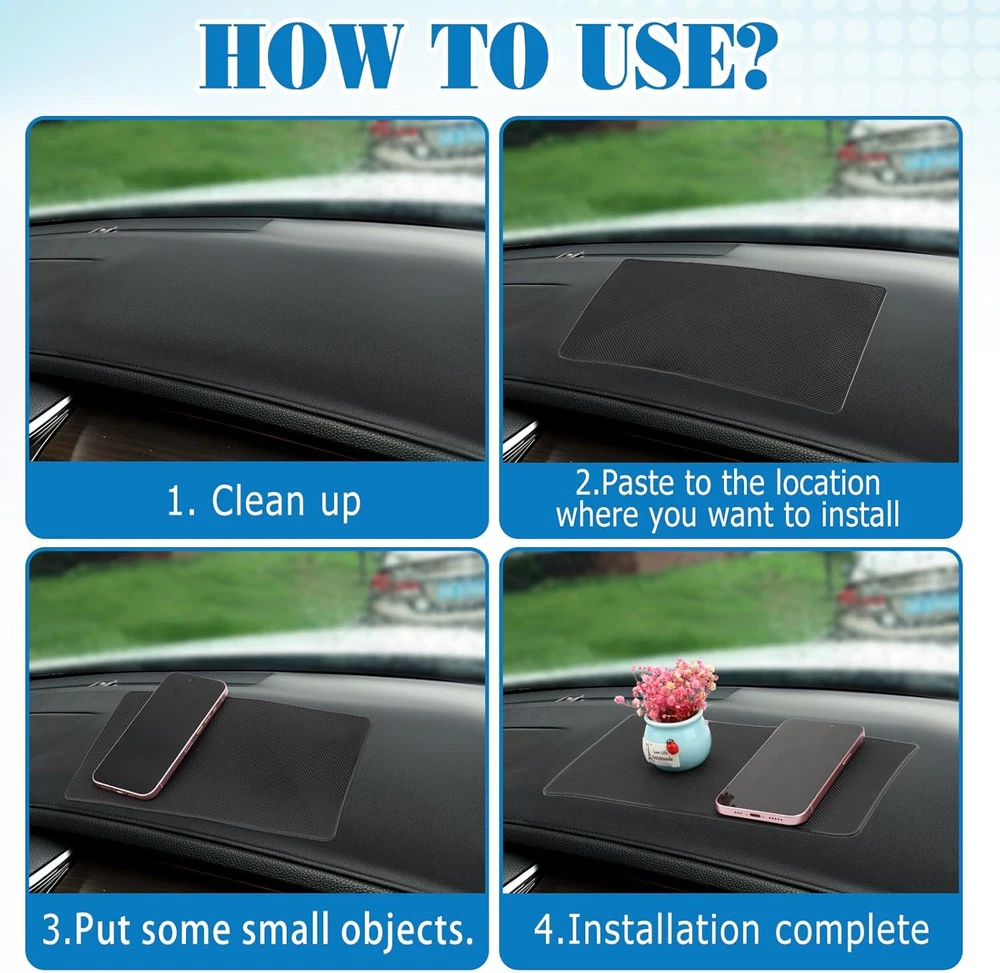 HOW TO USE?

1. Clean up

2.Paste to the location where you want to install

3.Put some small objects.

4.Installation complete