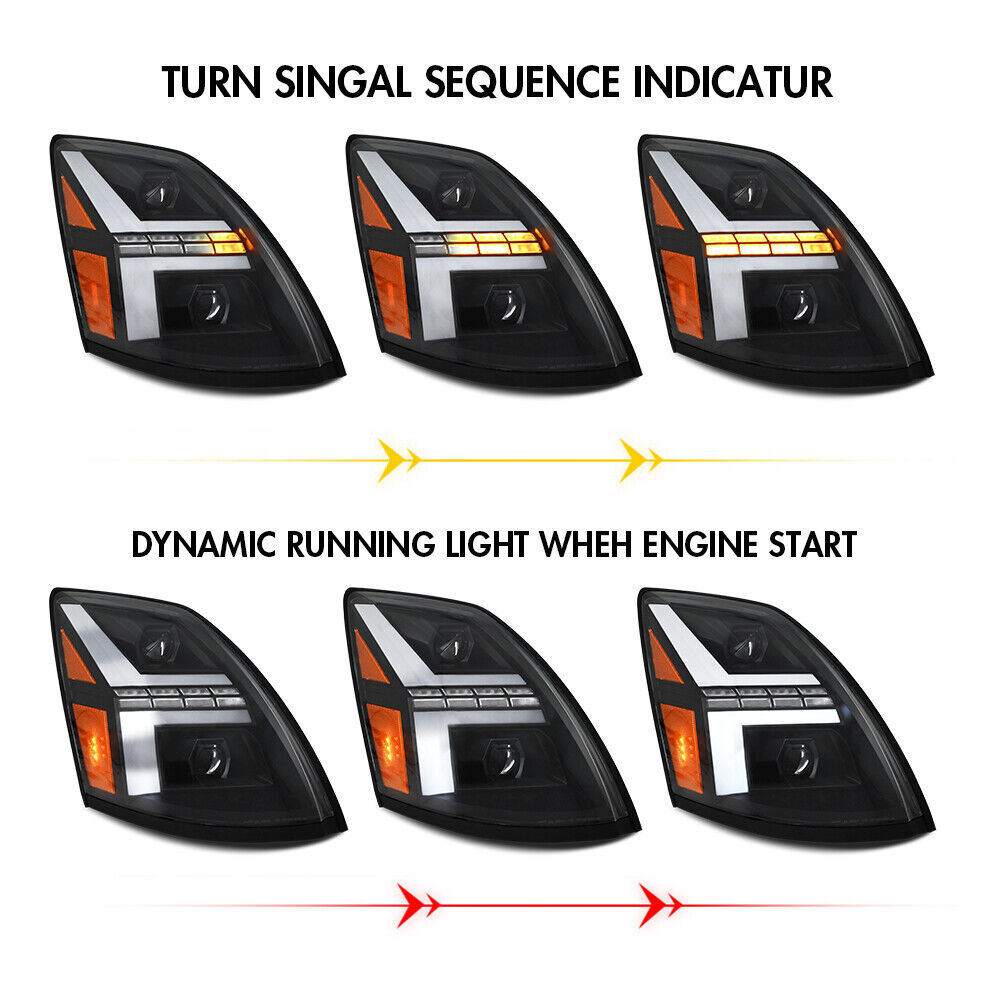 TURN SINGAL SEQUENCE INDICATUR

DYNAMIC RUNNING LIGHT WHEH ENGINE START