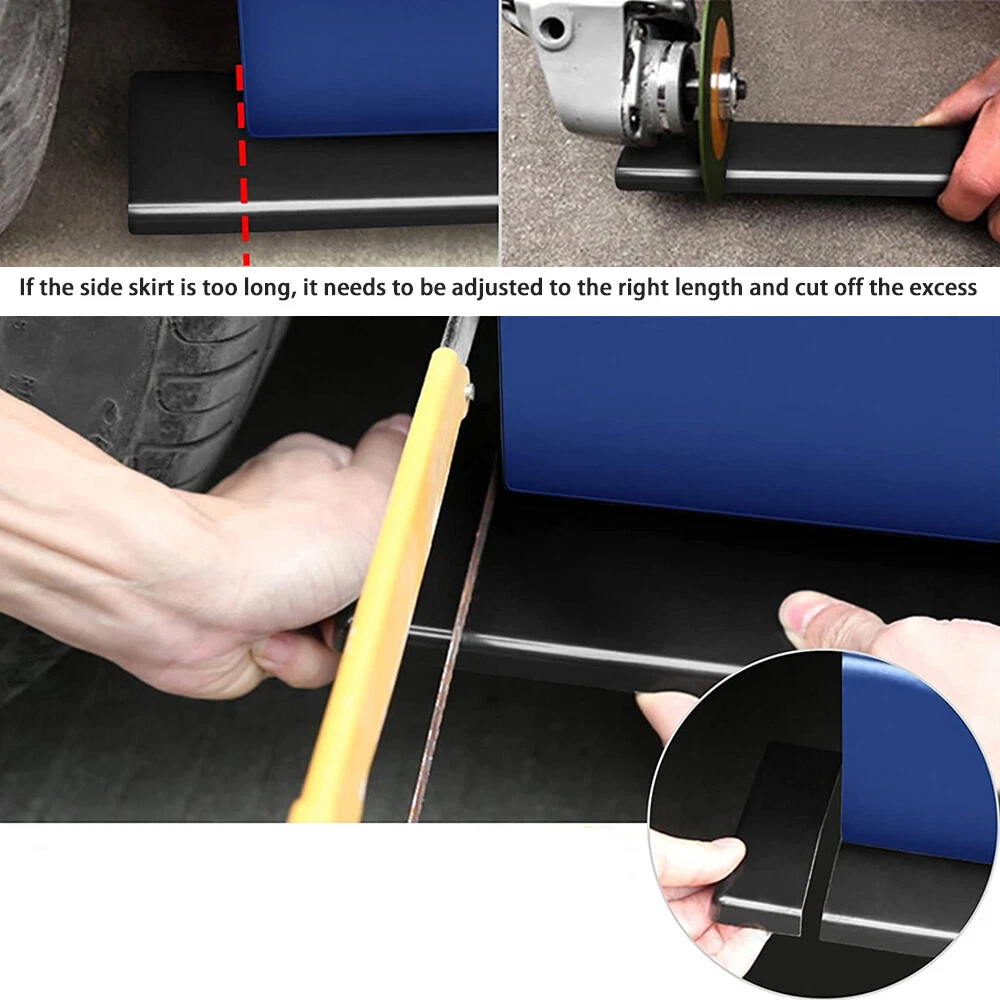 If the side skirt is too long, it needs to be adjusted to the right length and cut off the excess