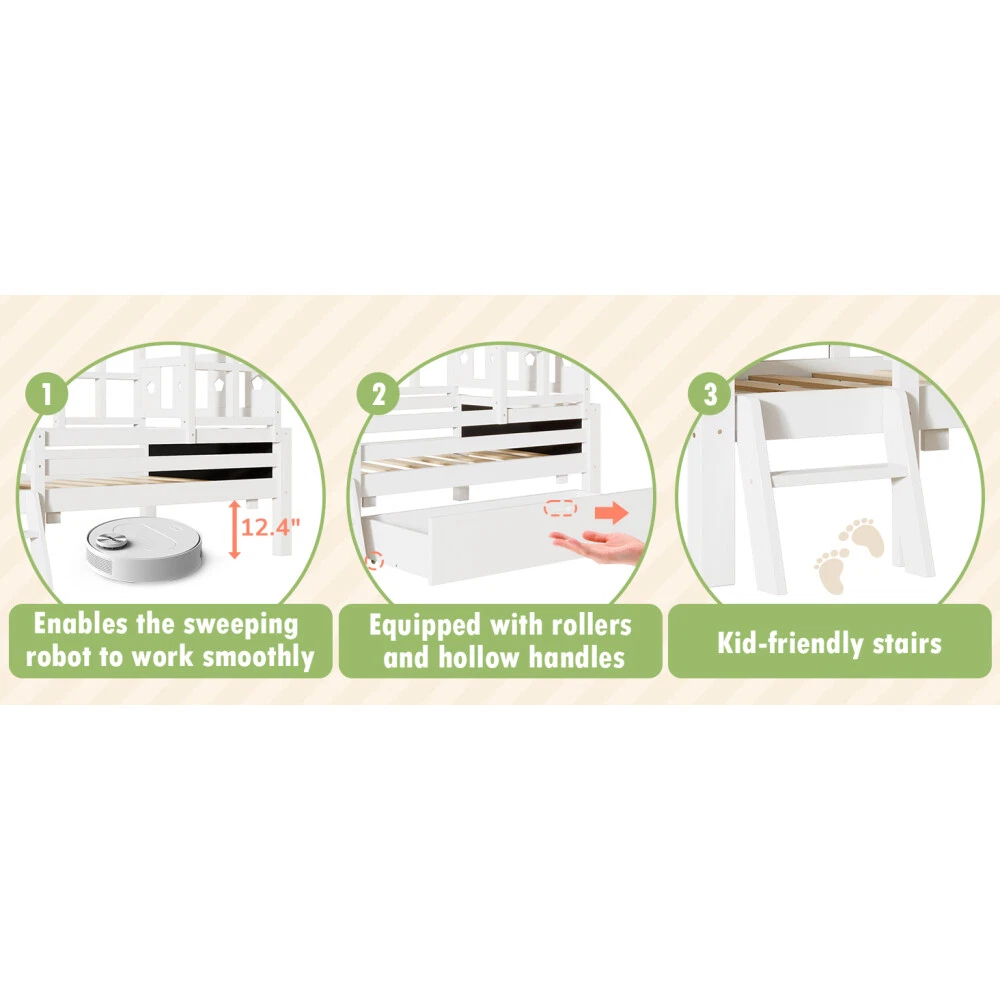 1

12.4"

Enables the sweeping robot to work smoothly

2

Equipped with rollers and hollow handles

3

Kid-friendly stairs