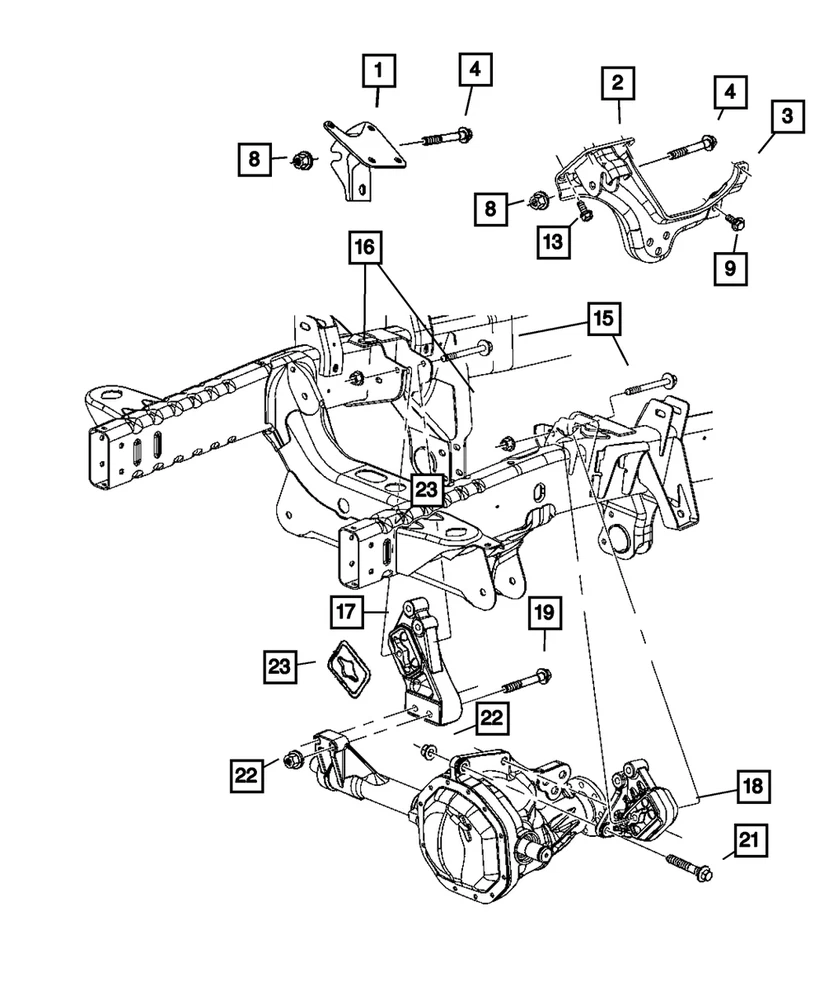 1
4
2
4
3
8
8
13
9
16
15
23
17
19
23
22
22
18
21