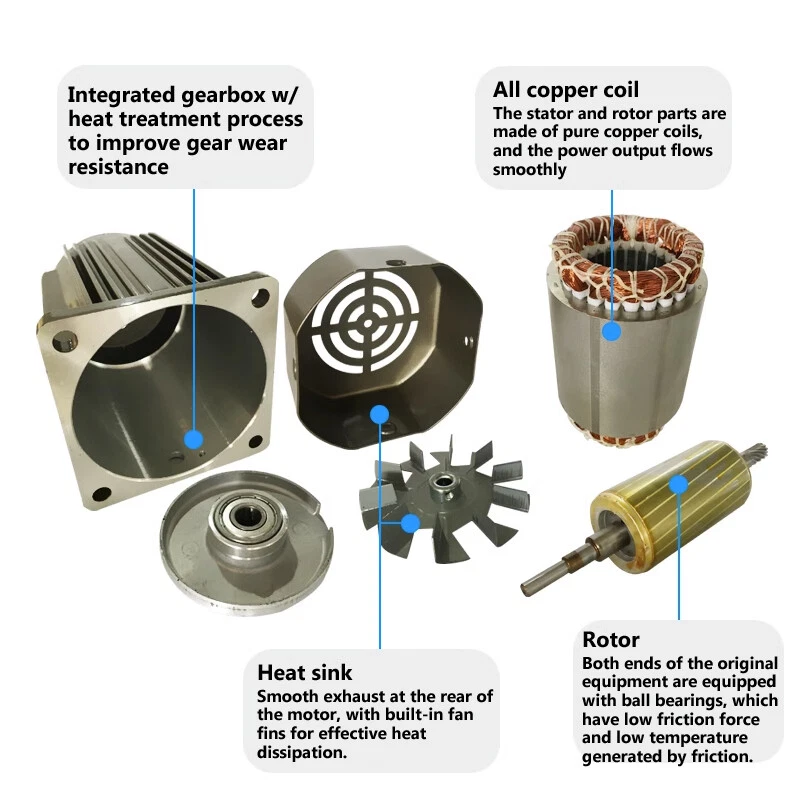 Integrated gearbox w/ heat treatment process to improve gear wear resistance

All copper coil
The stator and rotor parts are made of pure copper coils, and the power output flows smoothly

Heat sink
Smooth exhaust at the rear of the motor, with built-in fan fins for effective heat dissipation.

Rotor
Both ends of the original equipment are equipped with ball bearings, which have low friction force and low temperature generated by friction.