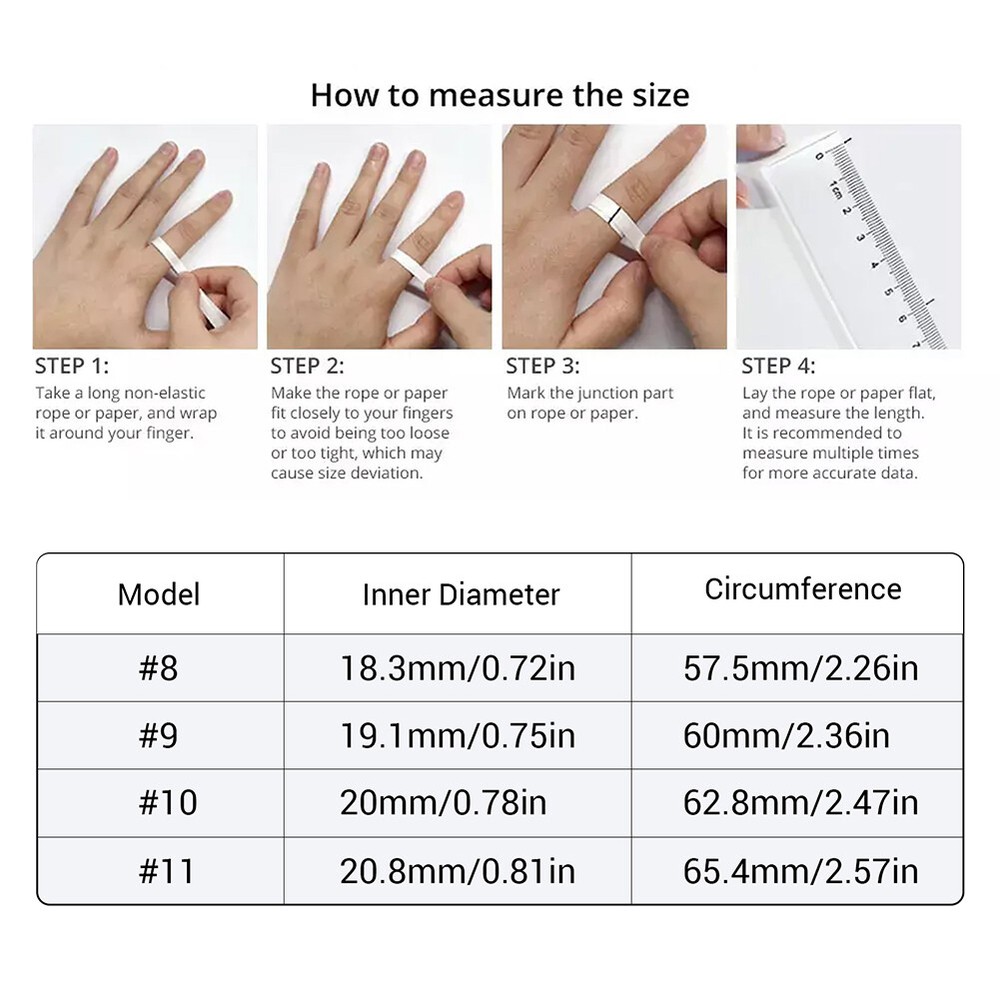 How to measure the size

0 1cm 2 3 4 5 6 7

STEP 1:
Take a long non-elastic rope or paper, and wrap it around your finger.

STEP 2:
Make the rope or paper fit closely to your fingers to avoid being too loose or too tight, which may cause size deviation.

STEP 3:
Mark the junction part on rope or paper.

STEP 4:
Lay the rope or paper flat, and measure the length. It is recommended to measure multiple times for more accurate data.

| Model | Inner Diameter | Circumference |
|---|---|---|
| #8 | 18.3mm/0.72in | 57.5mm/2.26in |
| #9 | 19.1mm/0.75in | 60mm/2.36in |
| #10 | 20mm/0.78in | 62.8mm/2.47in |
| #11 | 20.8mm/0.81in | 65.4mm/2.57in |