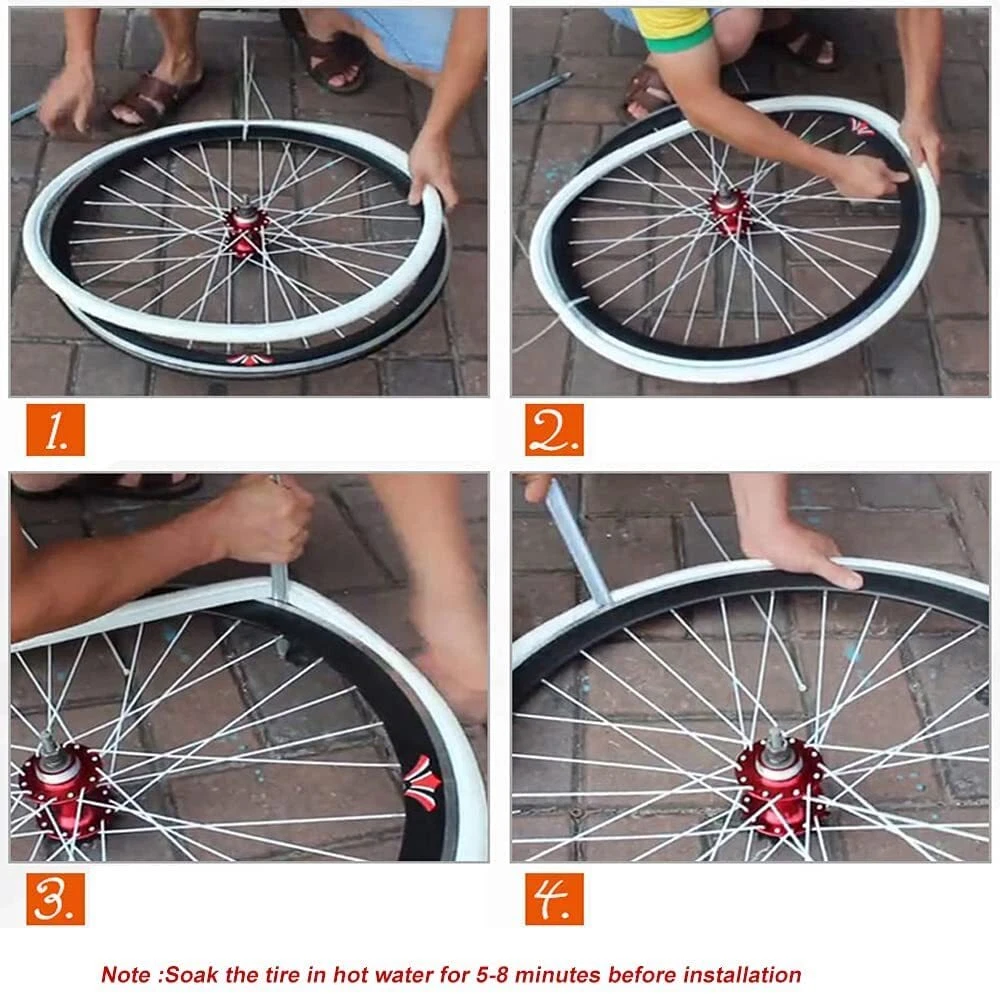 1.

2.

3.

4.

Note :Soak the tire in hot water for 5-8 minutes before installation