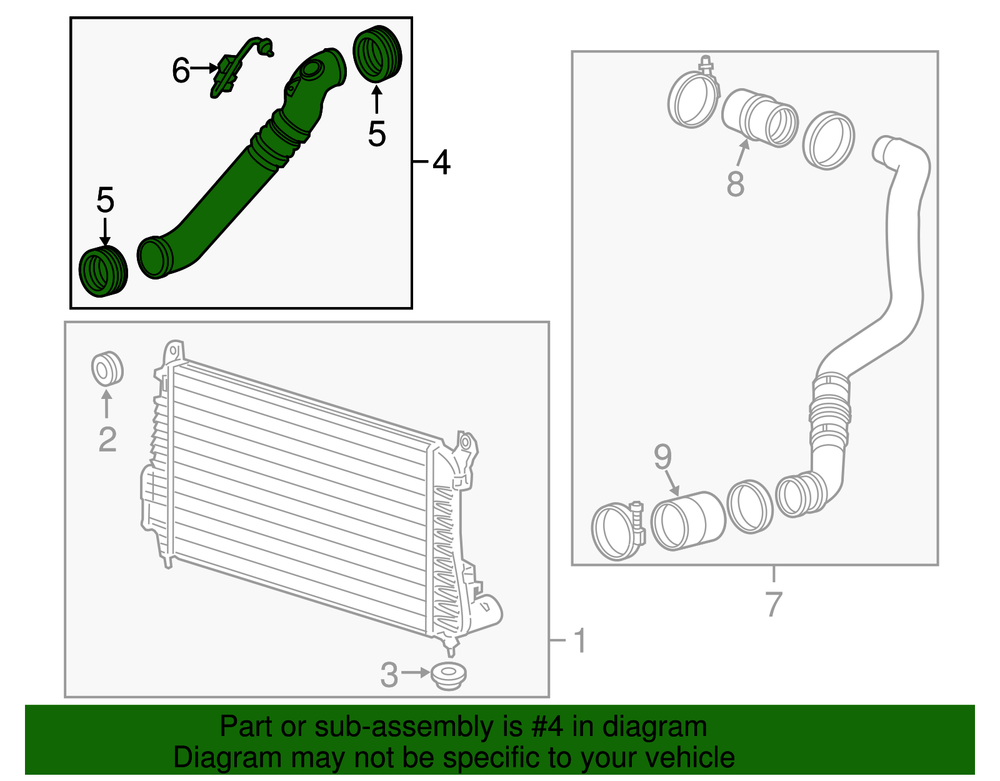 6
5
4
5
8
2
9
7
1
3

Part or sub-assembly is #4 in diagram
Diagram may not be specific to your vehicle