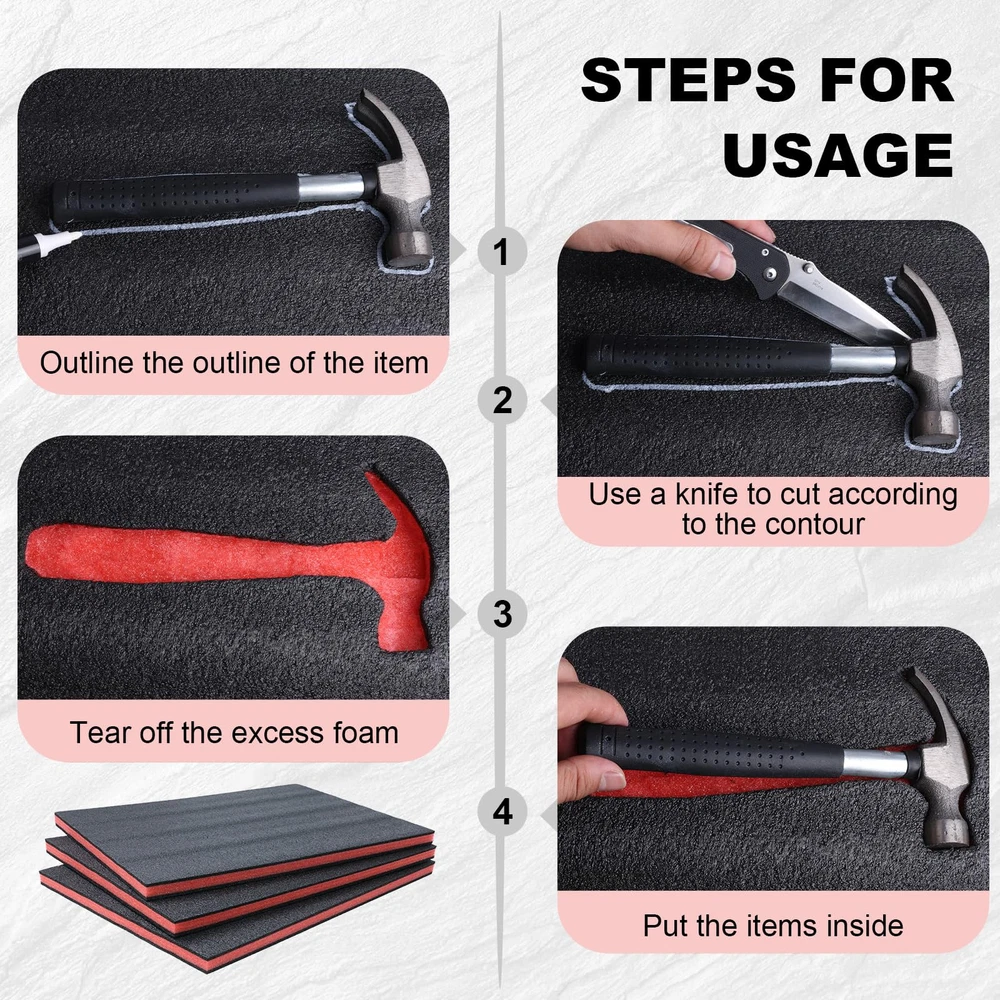 STEPS FOR USAGE

1

Outline the outline of the item

2

Use a knife to cut according to the contour

3

Tear off the excess foam

4

Put the items inside