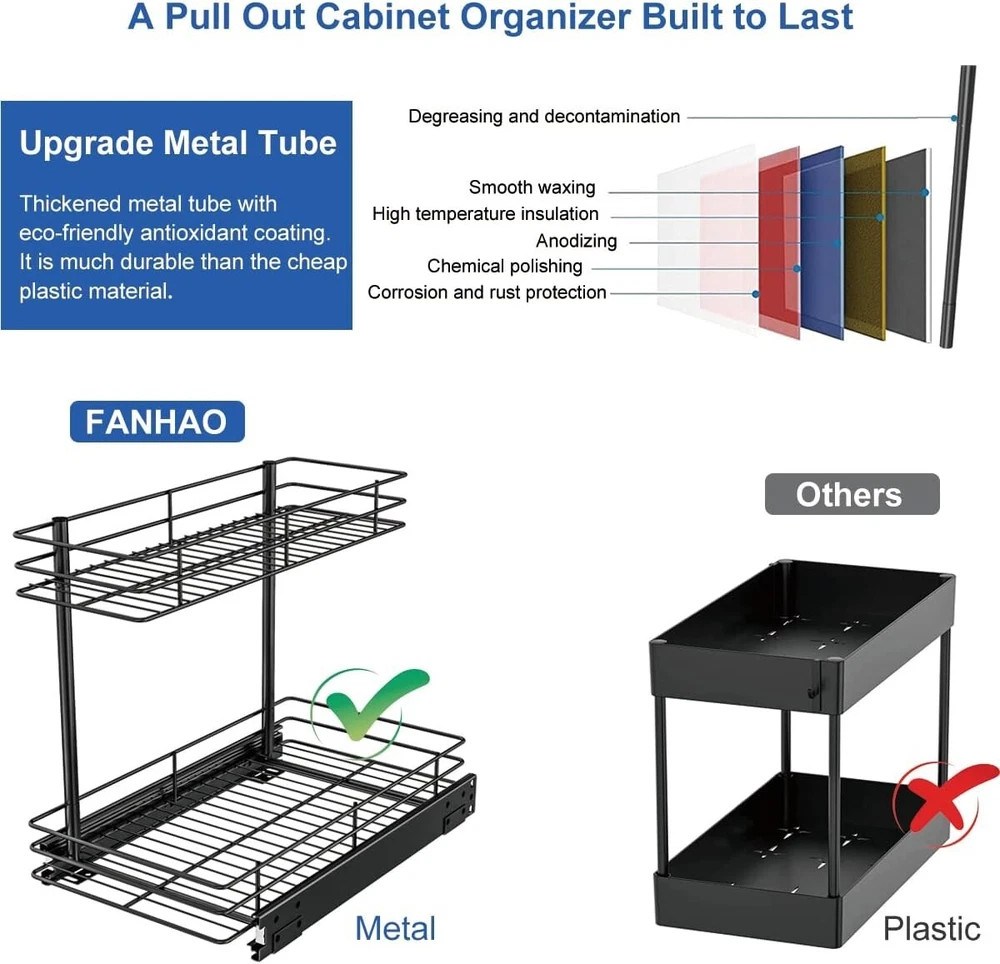 A Pull Out Cabinet Organizer Built to Last

Upgrade Metal Tube

Thickened metal tube with eco-friendly antioxidant coating. It is much durable than the cheap plastic material.

Degreasing and decontamination

Smooth waxing

High temperature insulation

Anodizing

Chemical polishing

Corrosion and rust protection

FANHAO

Others

Metal

Plastic