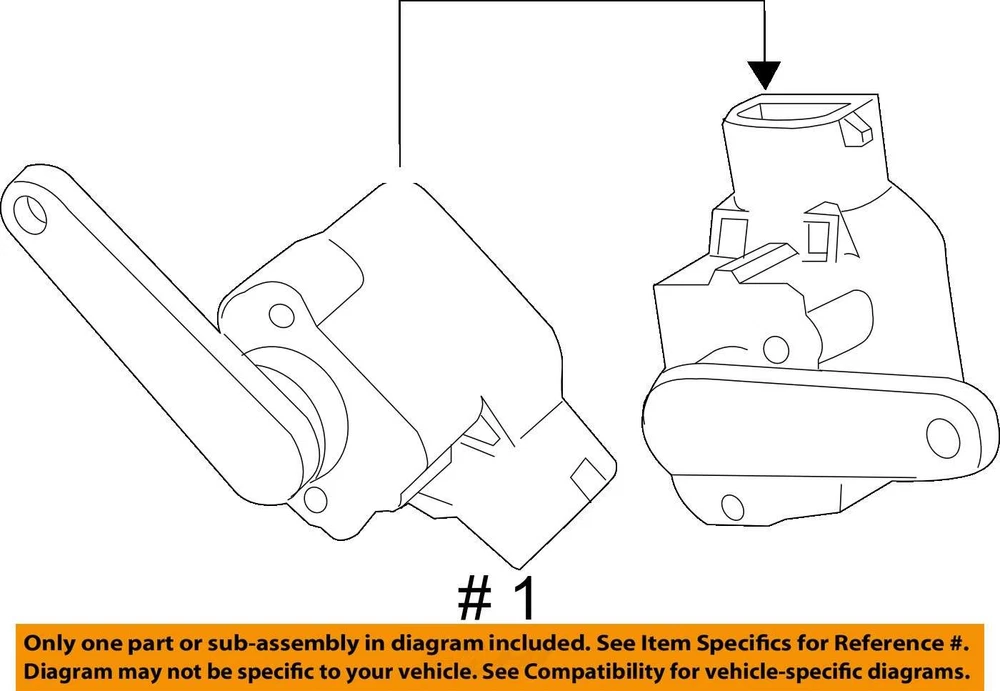 # 1

Only one part or sub-assembly in diagram included. See Item Specifics for Reference #. Diagram may not be specific to your vehicle. See Compatibility for vehicle-specific diagrams.