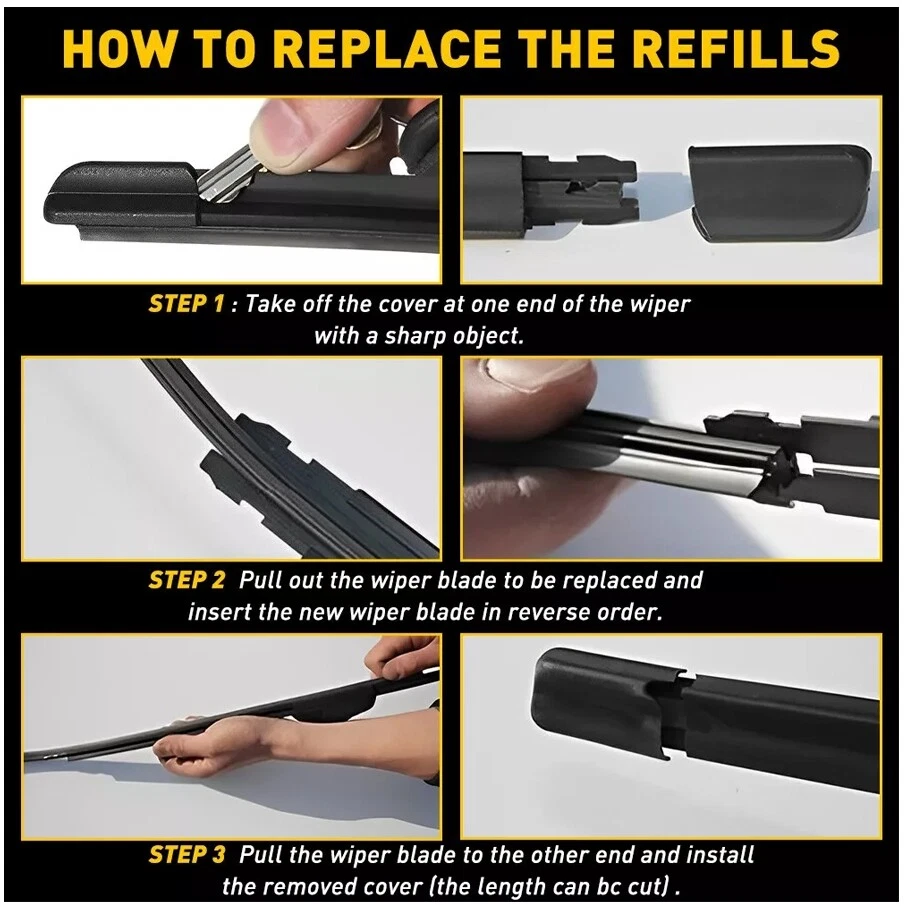 HOW TO REPLACE THE REFILLS

STEP 1 : Take off the cover at one end of the wiper with a sharp object.

STEP 2 Pull out the wiper blade to be replaced and insert the new wiper blade in reverse order.

STEP 3 Pull the wiper blade to the other end and install the removed cover (the length can bc cut) .