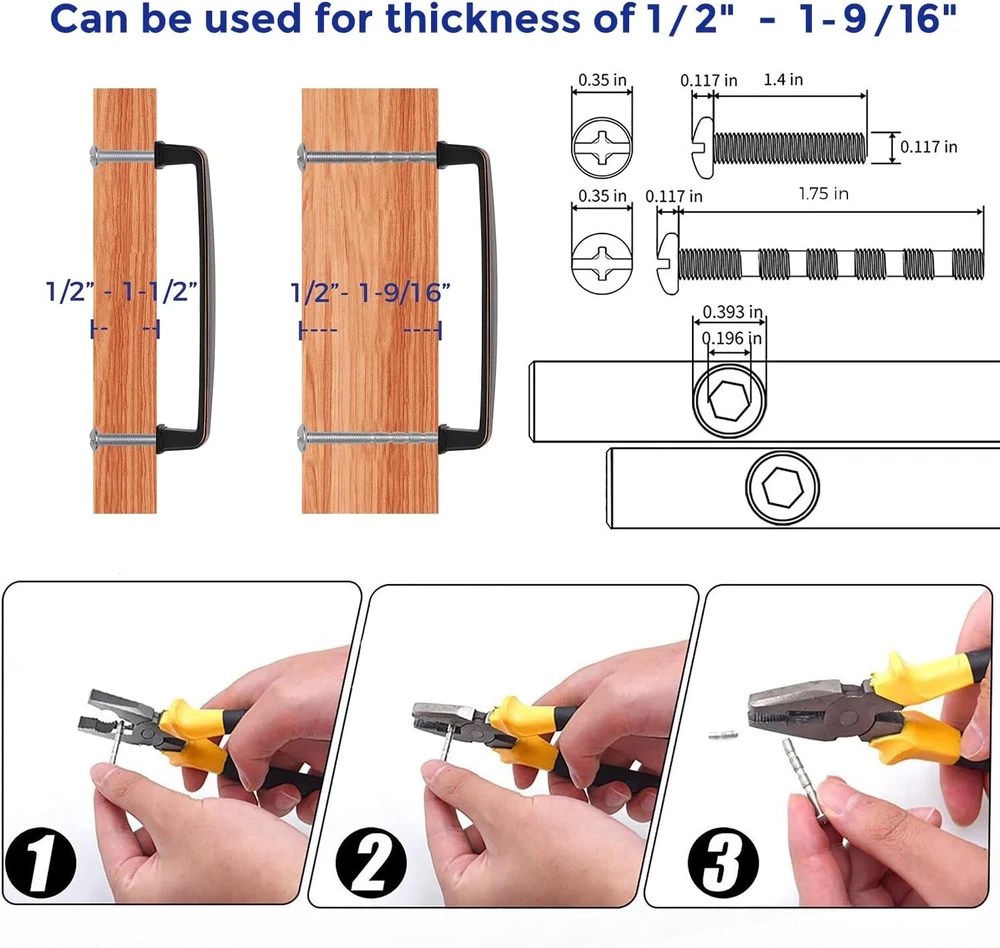 Can be used for thickness of 1/2" - 1-9/16"

1/2" - 1-1/2"

1/2"- 1-9/16"

0.35 in

0.117 in

1.4 in

0.117 in

0.35 in

0.117 in

1.75 in

0.393 in

0.196 in

1

2

3