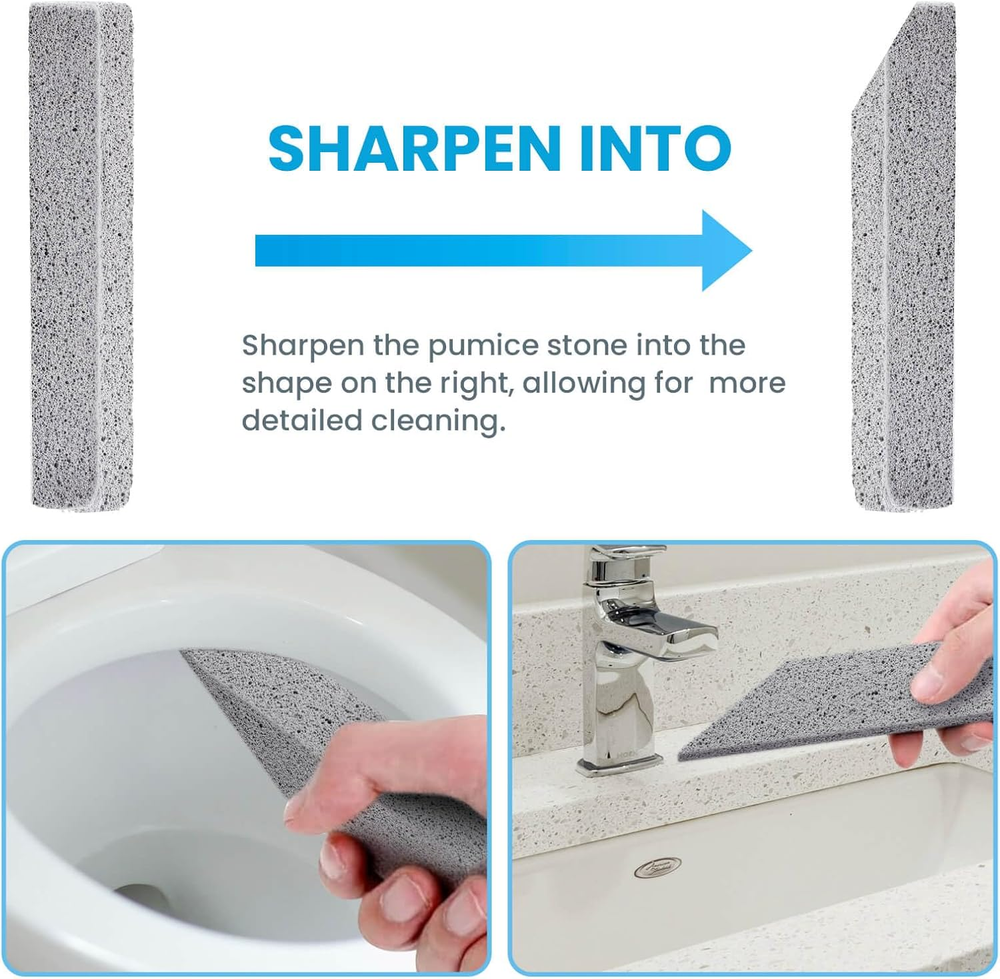 SHARPEN INTO

Sharpen the pumice stone into the shape on the right, allowing for  more detailed cleaning.