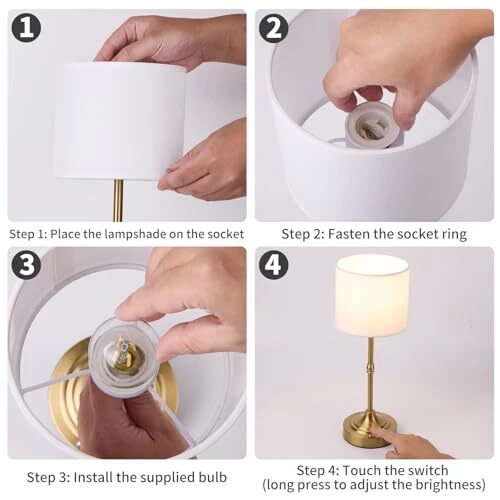 1
Step 1: Place the lampshade on the socket

2
Step 2: Fasten the socket ring

3
Step 3: Install the supplied bulb

4
Step 4: Touch the switch (long press to adjust the brightness)