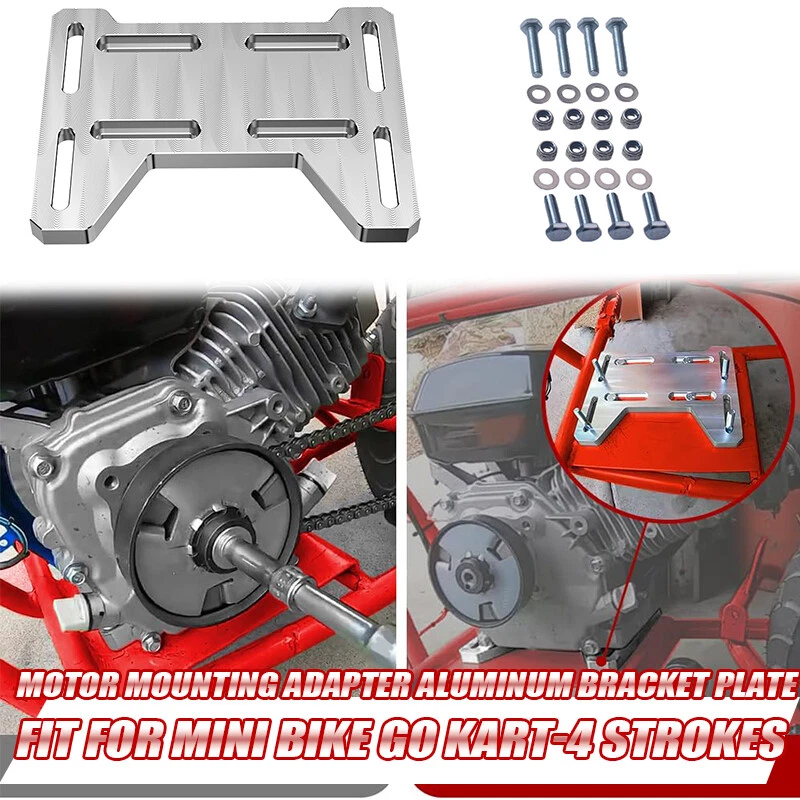 MOTOR MOUNTING ADAPTER ALUMINUM BRACKET PLATE
FIT FOR MINI BIKE GO KART-4 STROKES