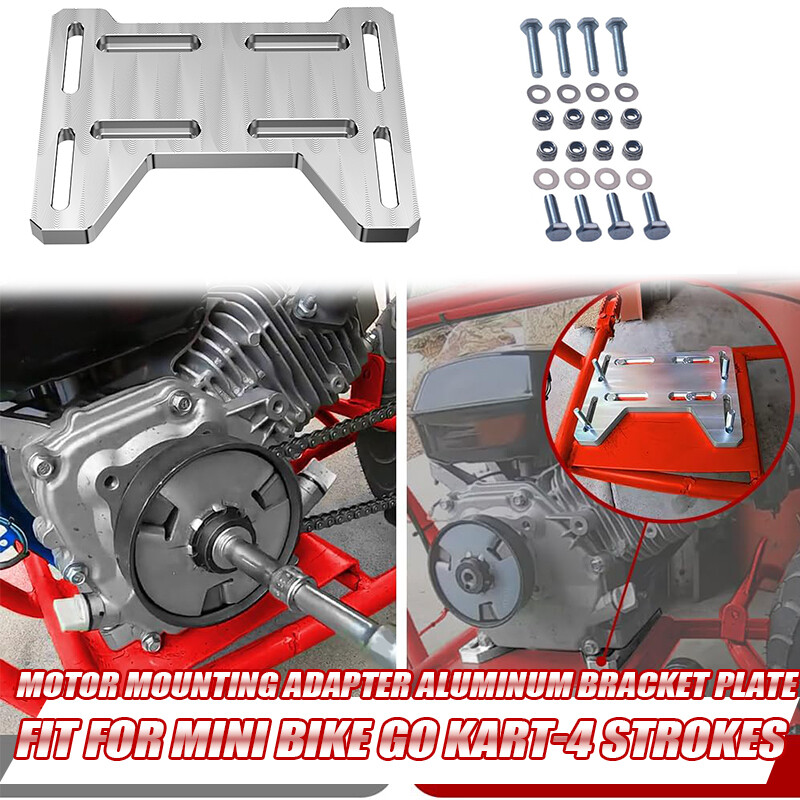 MOTOR MOUNTING ADAPTER ALUMINUM BRACKET PLATE
FIT FOR MINI BIKE GO KART-4 STROKES