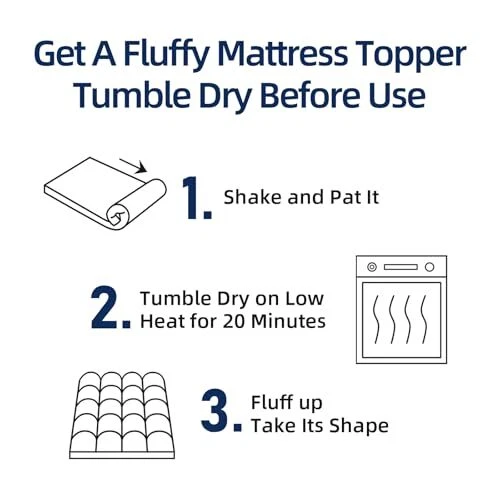 Get A Fluffy Mattress Topper
Tumble Dry Before Use

1. Shake and Pat It

2. Tumble Dry on Low Heat for 20 Minutes

3. Fluff up
Take Its Shape