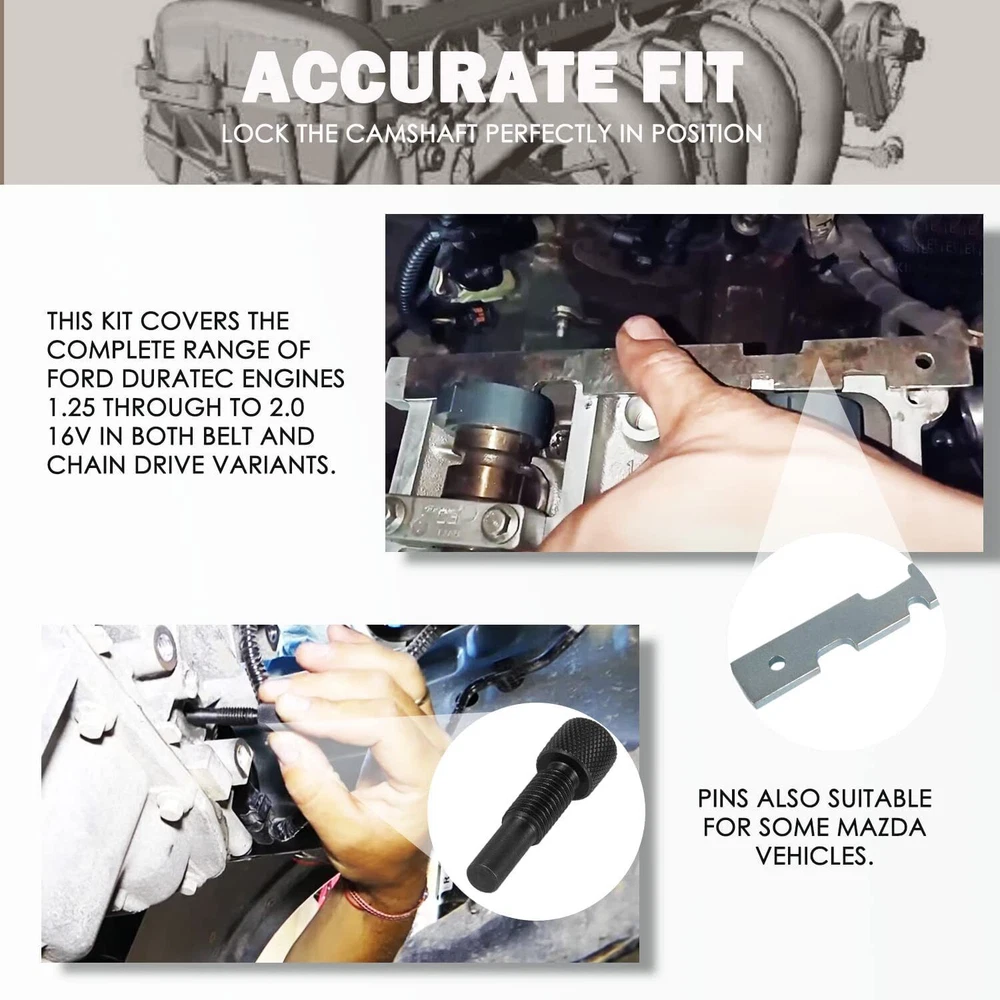 ACCURATE FIT

LOCK THE CAMSHAFT PERFECTLY IN POSITION

THIS KIT COVERS THE COMPLETE RANGE OF FORD DURATEC ENGINES 1.25 THROUGH TO 2.0 16V IN BOTH BELT AND CHAIN DRIVE VARIANTS.

PINS ALSO SUITABLE FOR SOME MAZDA VEHICLES.