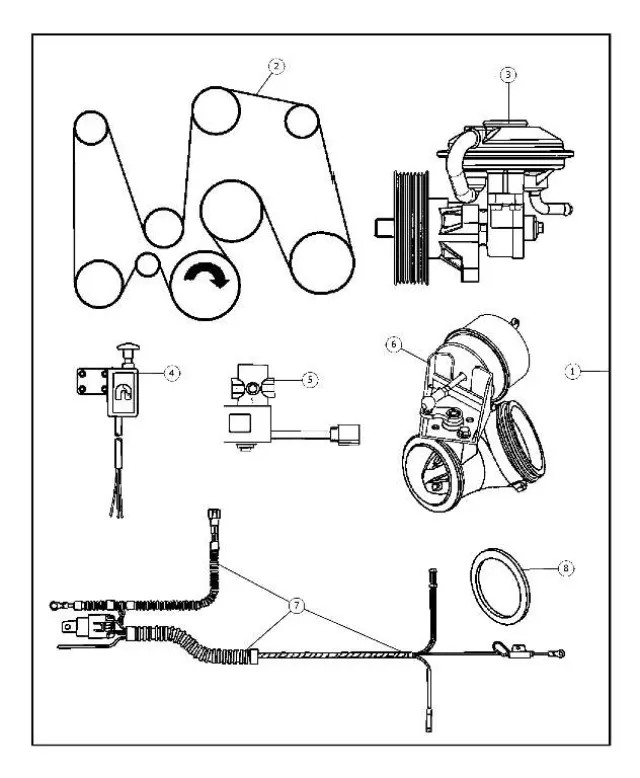 2
3
4
5
6
1
7
8