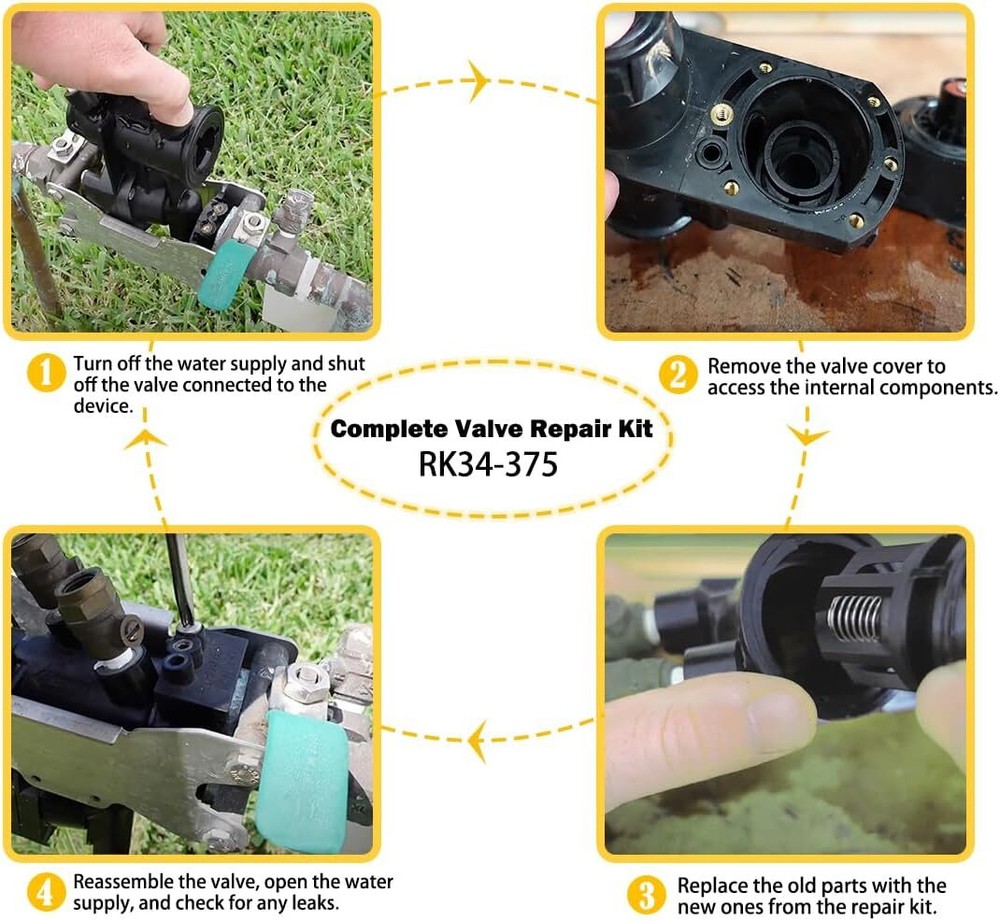 1 Turn off the water supply and shut off the valve connected to the device.

2 Remove the valve cover to access the internal components.

Complete Valve Repair Kit
RK34-375

4 Reassemble the valve, open the water supply, and check for any leaks.

3 Replace the old parts with the new ones from the repair kit.