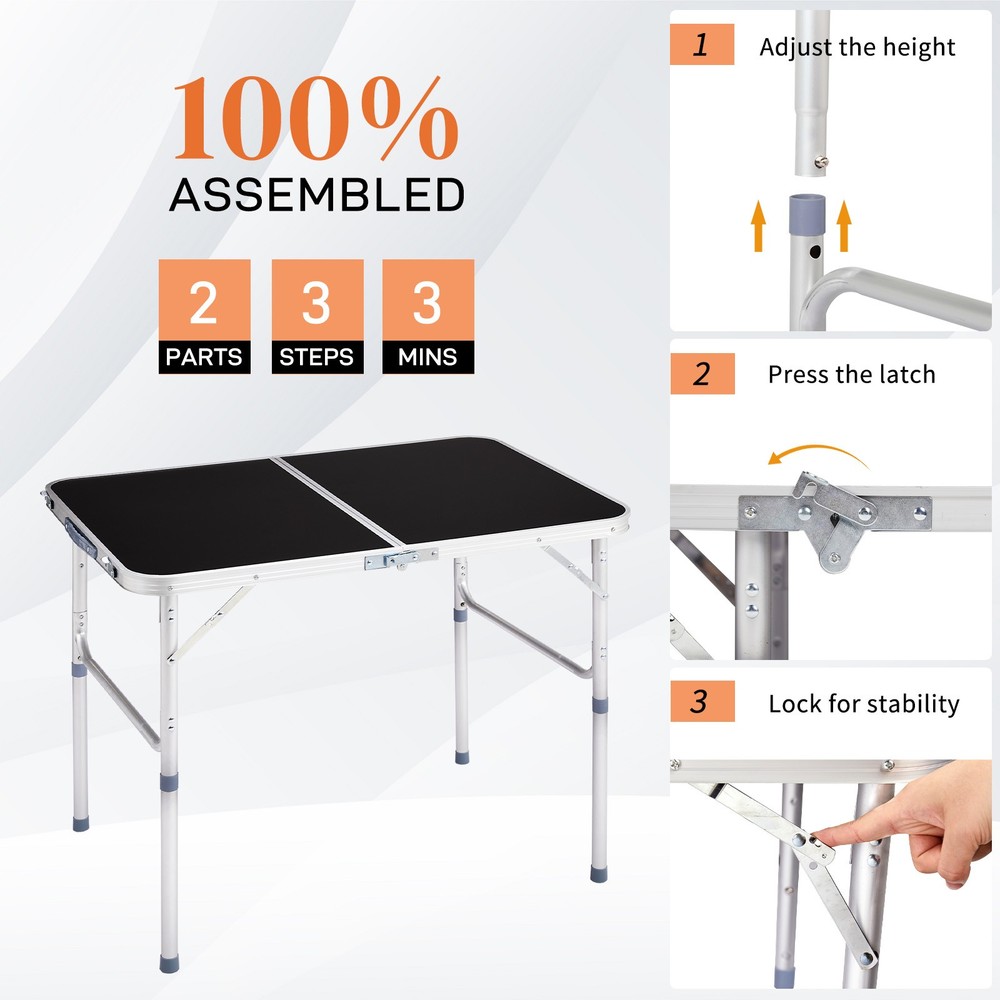 100%
ASSEMBLED

2
PARTS

3
STEPS

3
MINS

1 Adjust the height

2 Press the latch

3 Lock for stability