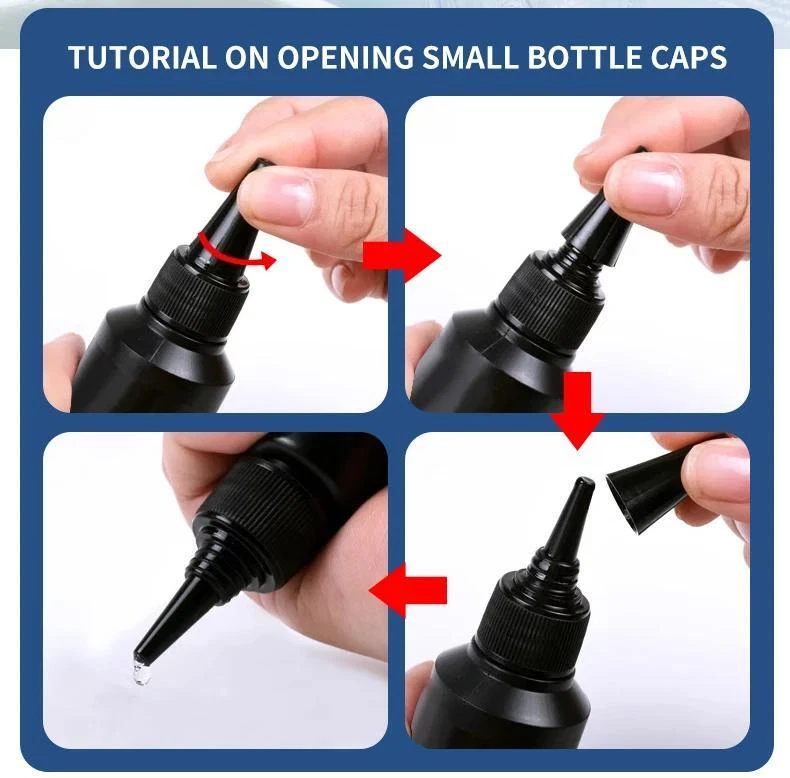 TUTORIAL ON OPENING SMALL BOTTLE CAPS