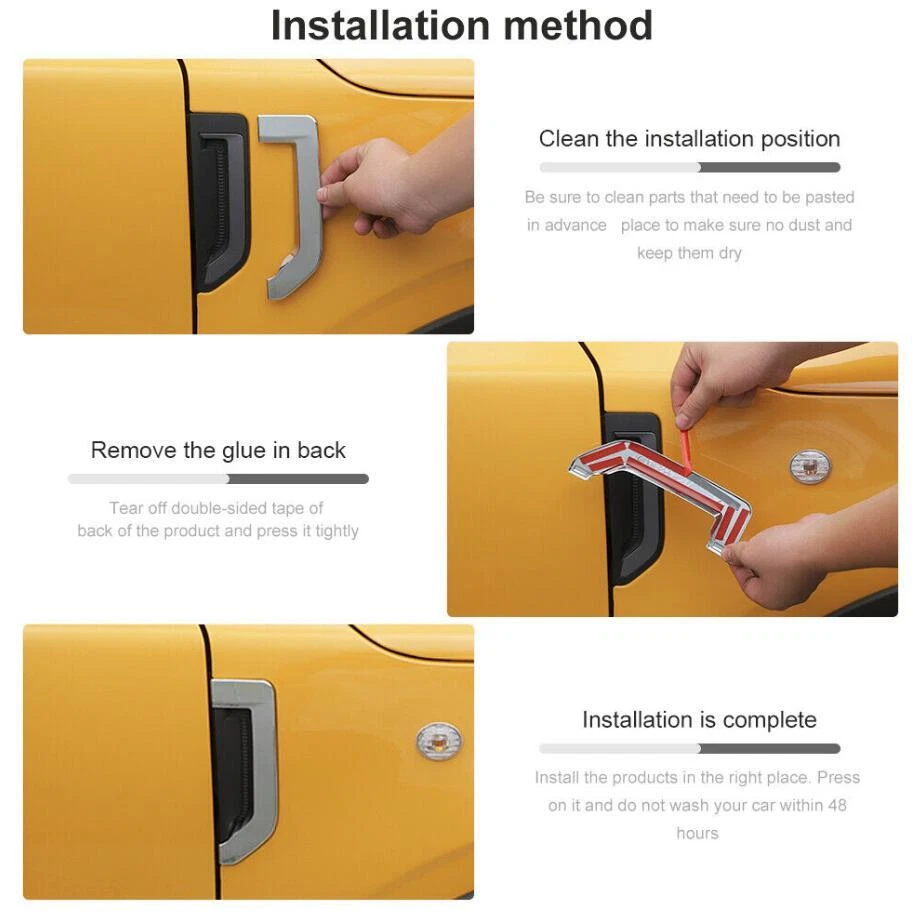 Installation method

Clean the installation position

Be sure to clean parts that need to be pasted in advance place to make sure no dust and keep them dry

Remove the glue in back

Tear off double-sided tape of back of the product and press it tightly

Installation is complete

Install the products in the right place. Press on it and do not wash your car within 48 hours