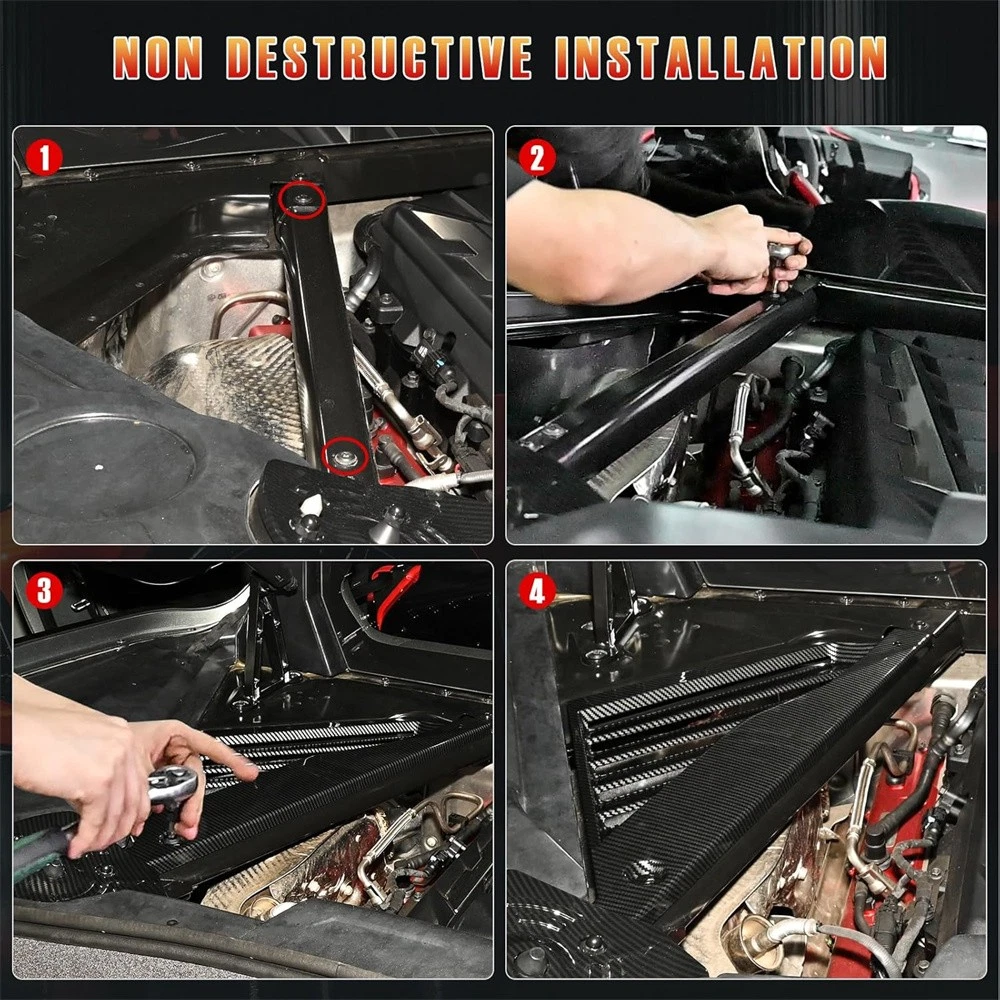 NON DESTRUCTIVE INSTALLATION

1

2

3

4