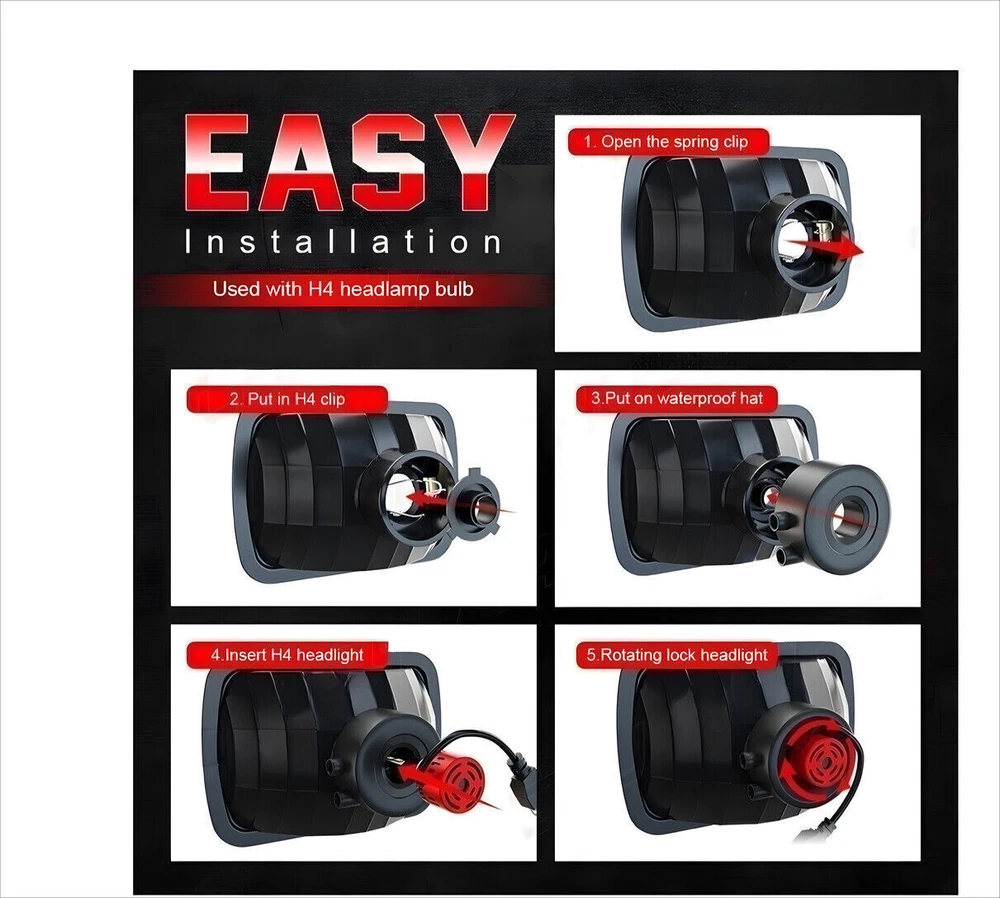 EASY
Installation
Used with H4 headlamp bulb

1. Open the spring clip

2. Put in H4 clip

3.Put on waterproof hat

4.Insert H4 headlight

5.Rotating lock headlight