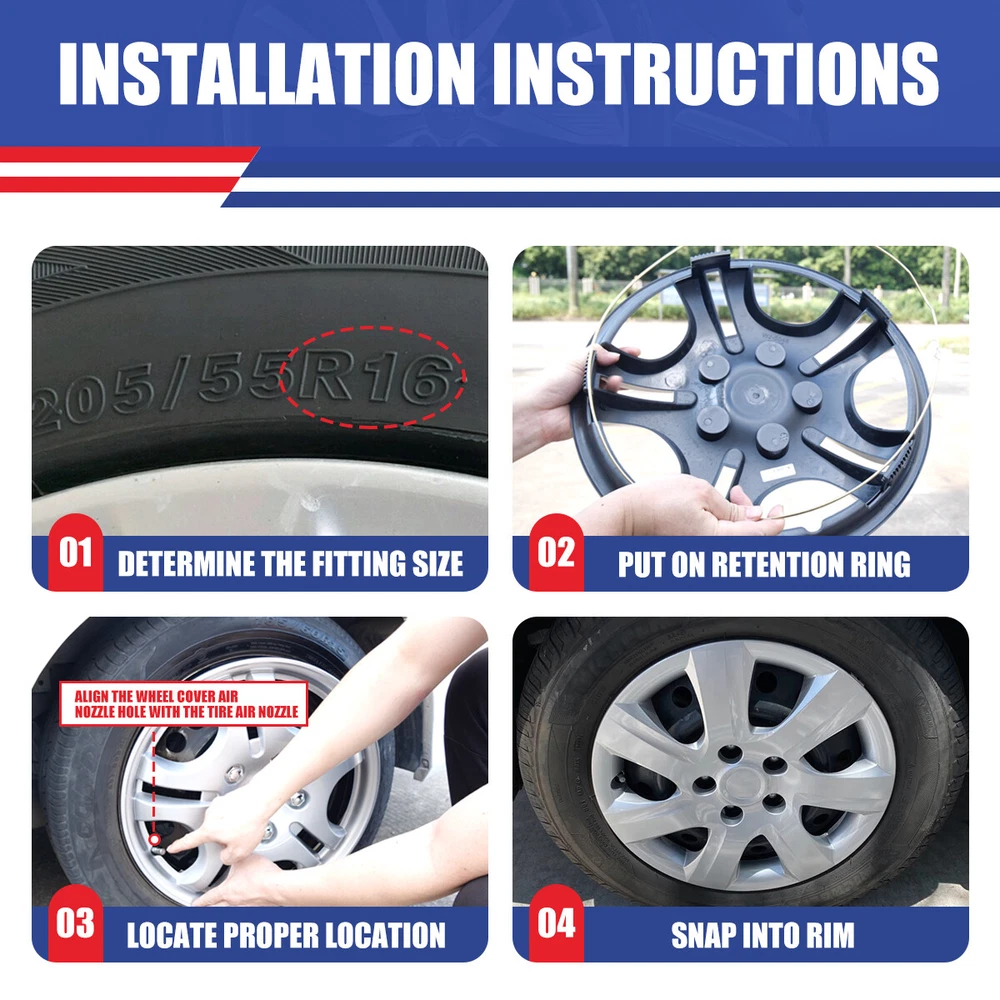 INSTALLATION INSTRUCTIONS

205/55R16

01 DETERMINE THE FITTING SIZE

02 PUT ON RETENTION RING

ALIGN THE WHEEL COVER AIR NOZZLE HOLE WITH THE TIRE AIR NOZZLE

03 LOCATE PROPER LOCATION

04 SNAP INTO RIM