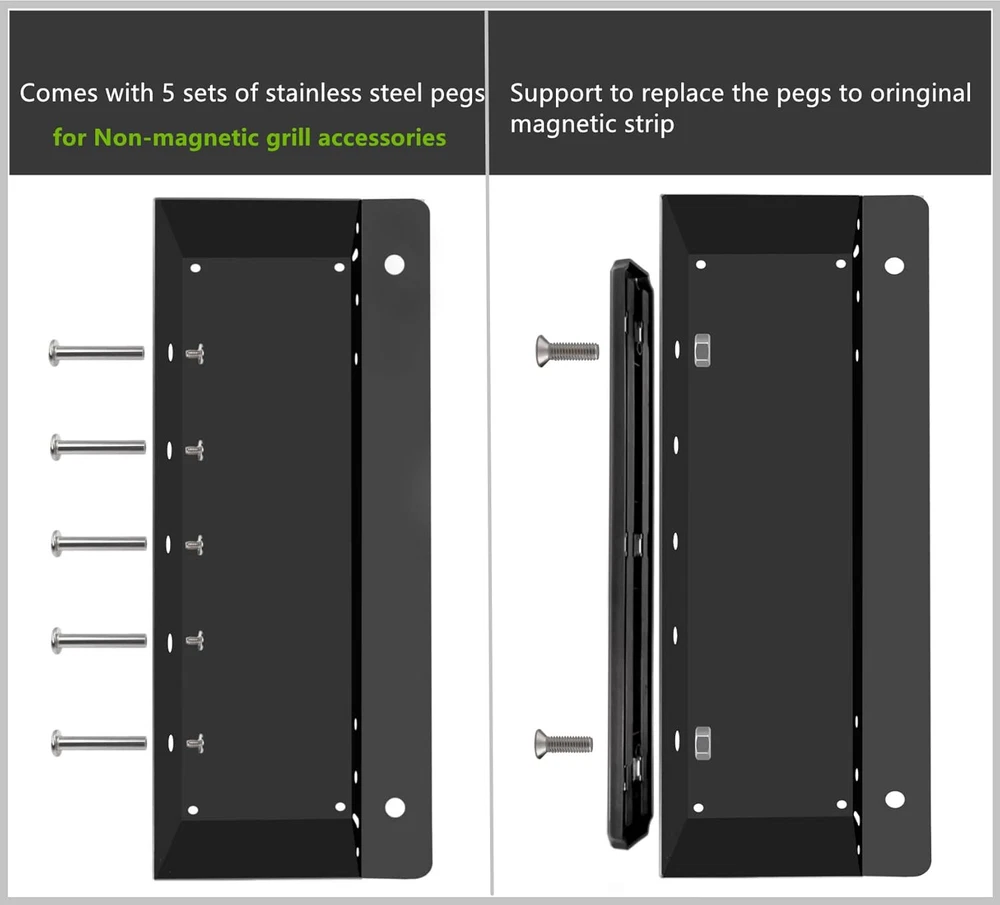 Comes with 5 sets of stainless steel pegs
for Non-magnetic grill accessories

Support to replace the pegs to oringinal magnetic strip