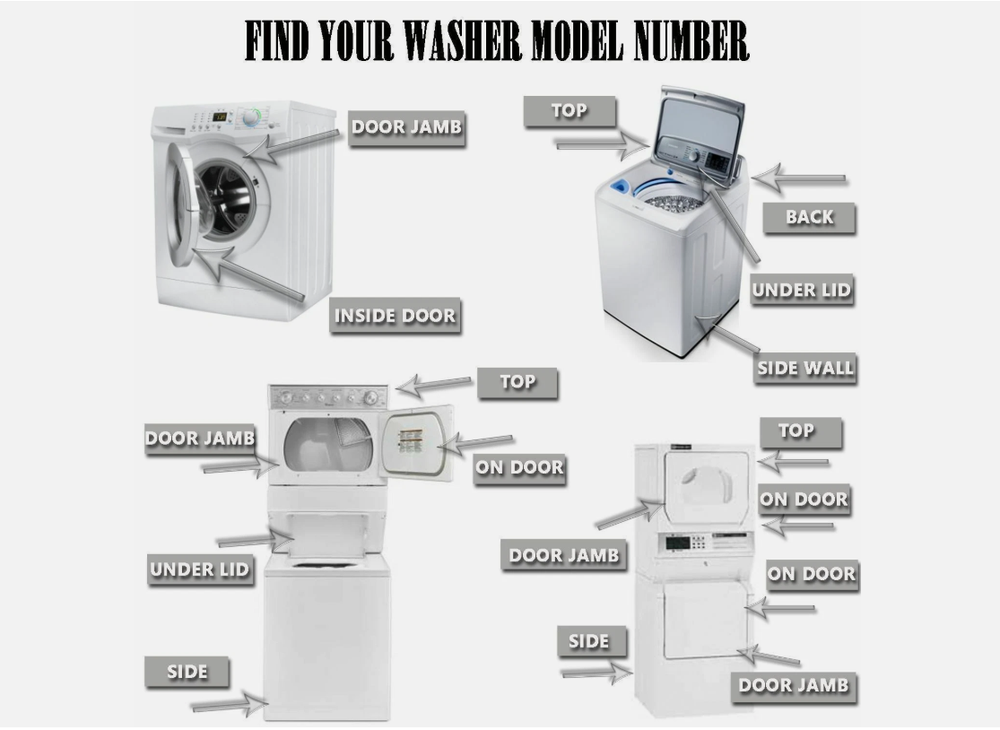 FIND YOUR WASHER MODEL NUMBER

DOOR JAMB

INSIDE DOOR

TOP

BACK

UNDER LID

SIDE WALL

TOP

DOOR JAMB

ON DOOR

UNDER LID

SIDE

TOP

ON DOOR

DOOR JAMB

ON DOOR

SIDE

DOOR JAMB