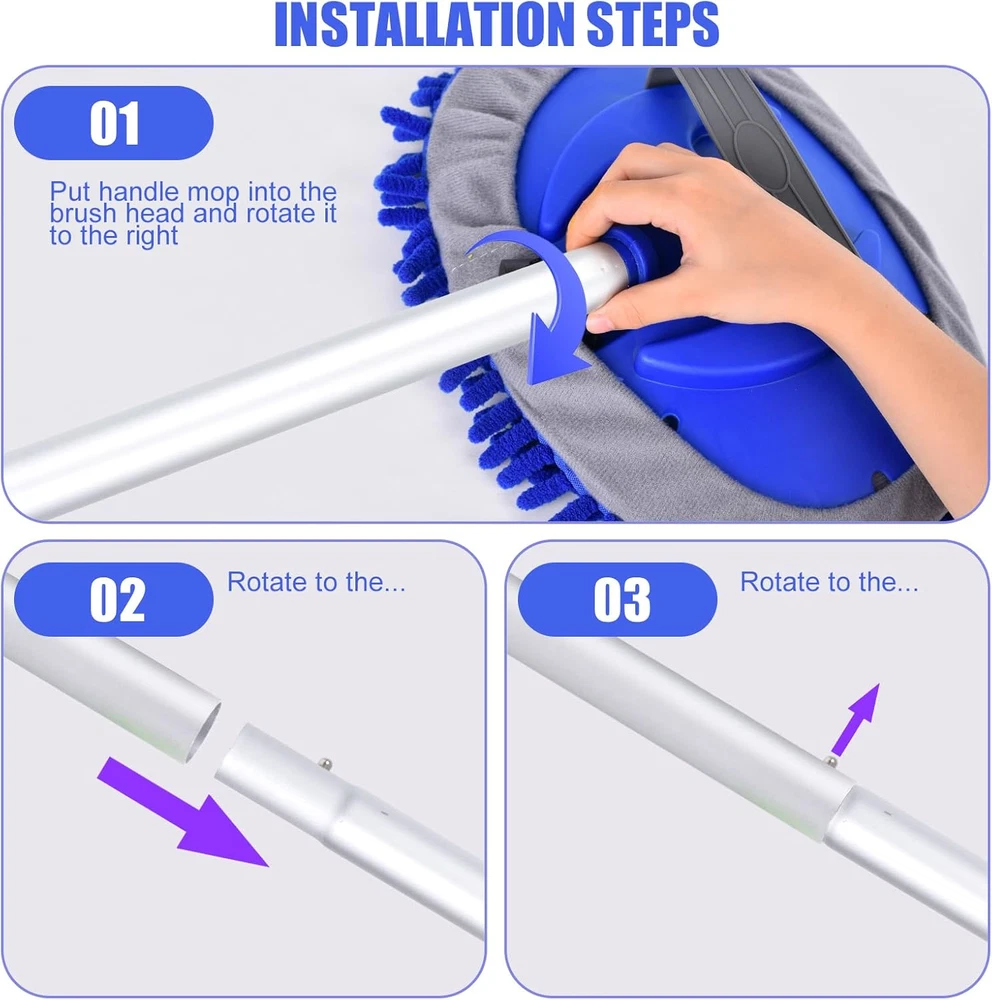 INSTALLATION STEPS

01

Put handle mop into the brush head and rotate it to the right

02

Rotate to the...

03

Rotate to the...