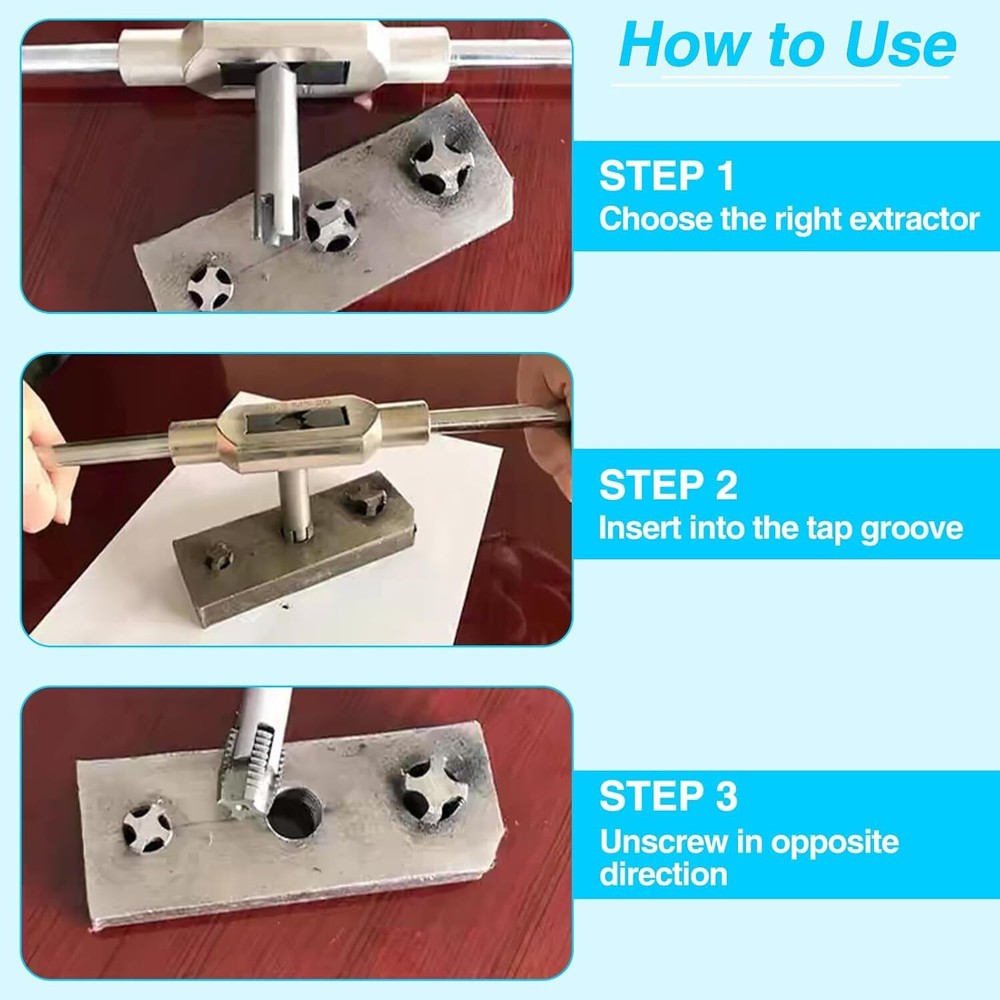 How to Use

STEP 1
Choose the right extractor

STEP 2
Insert into the tap groove

STEP 3
Unscrew in opposite direction