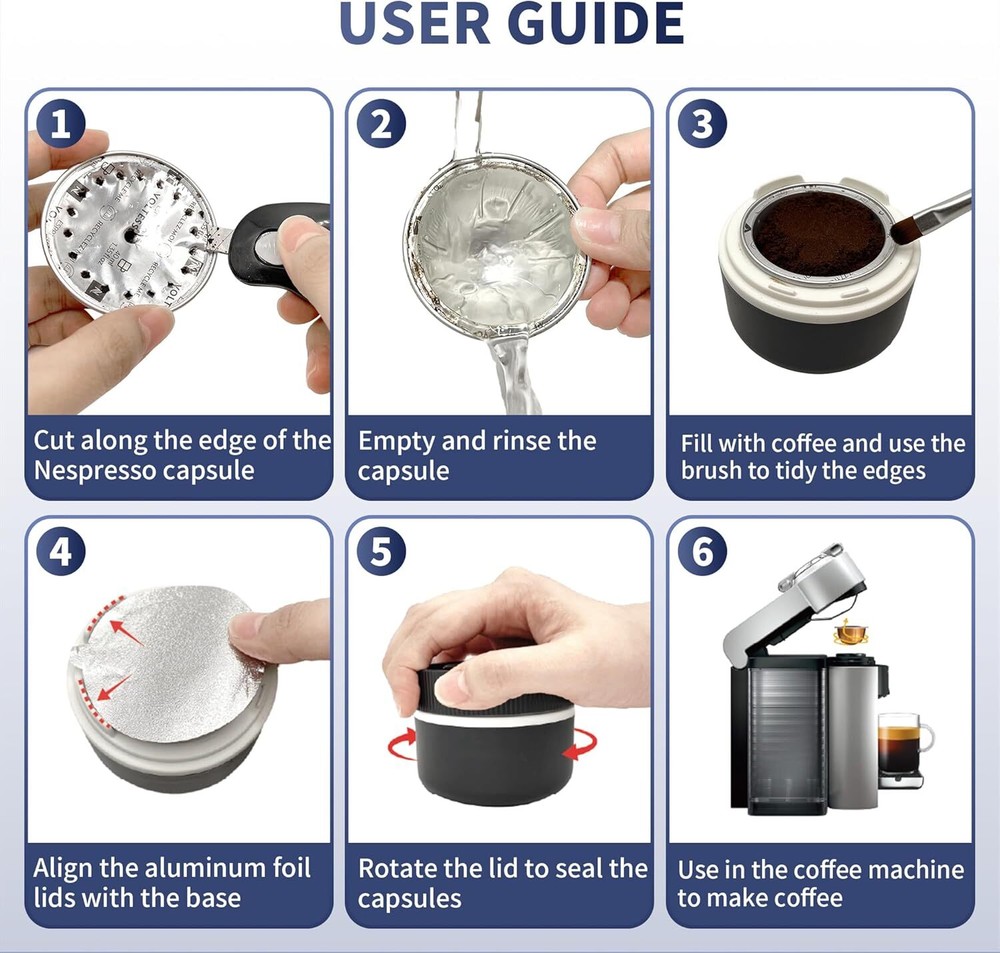 USER GUIDE

1

Cut along the edge of the Nespresso capsule

2

Empty and rinse the capsule

3

Fill with coffee and use the brush to tidy the edges

4

Align the aluminum foil lids with the base

5

Rotate the lid to seal the capsules

6

Use in the coffee machine to make coffee