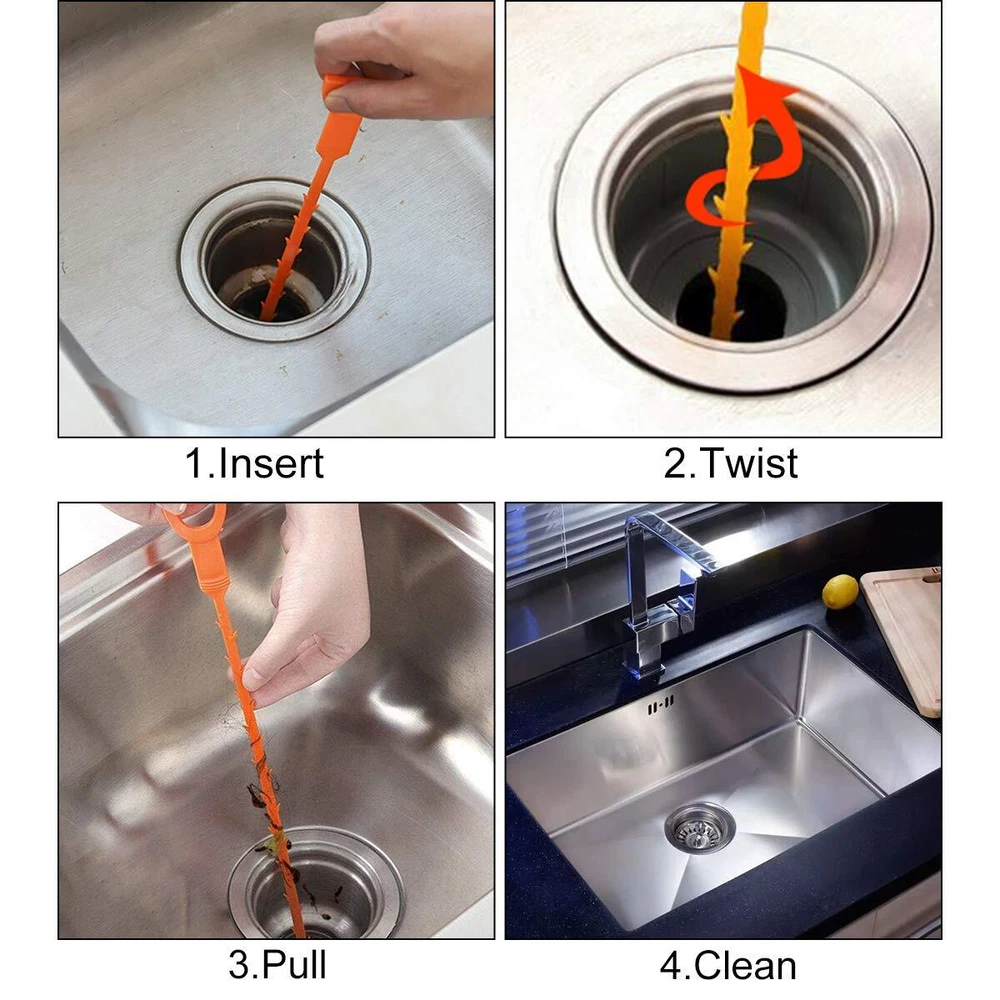 1.Insert

2.Twist

3.Pull

4.Clean