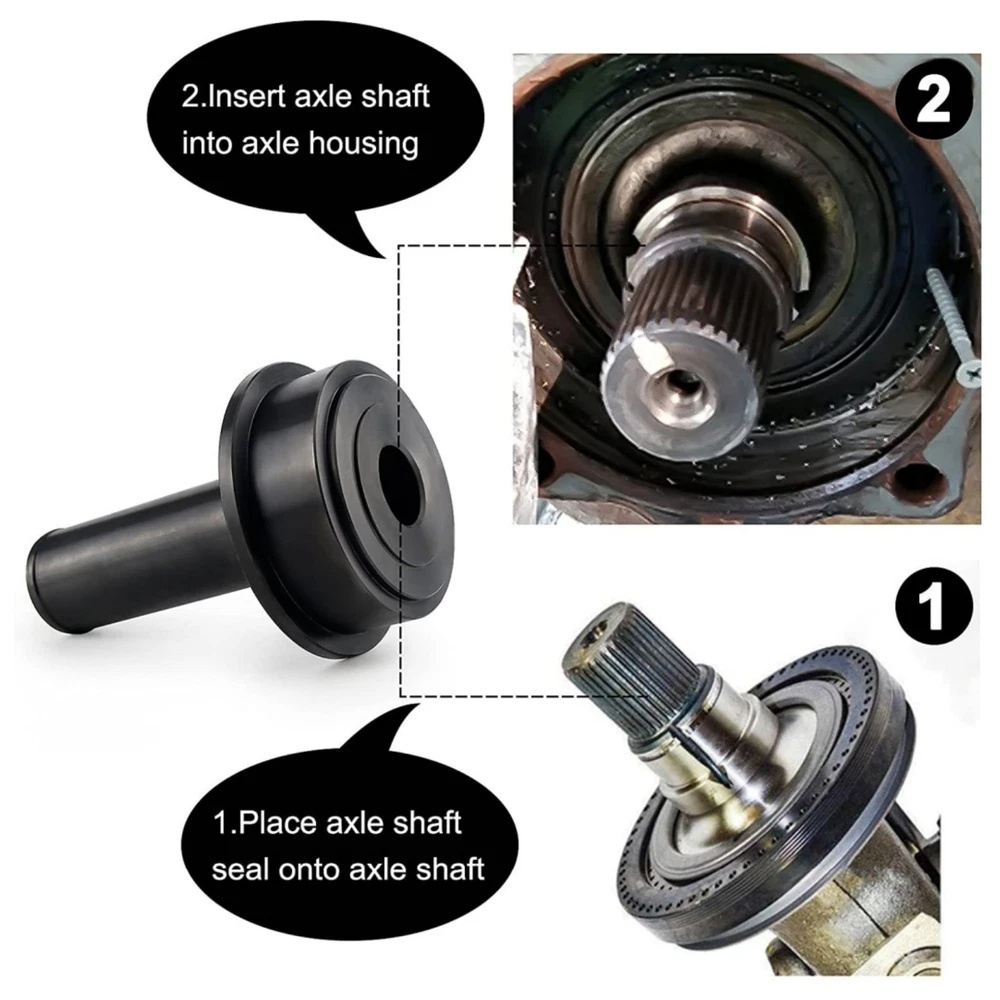 2.Insert axle shaft into axle housing

2

1

1.Place axle shaft seal onto axle shaft