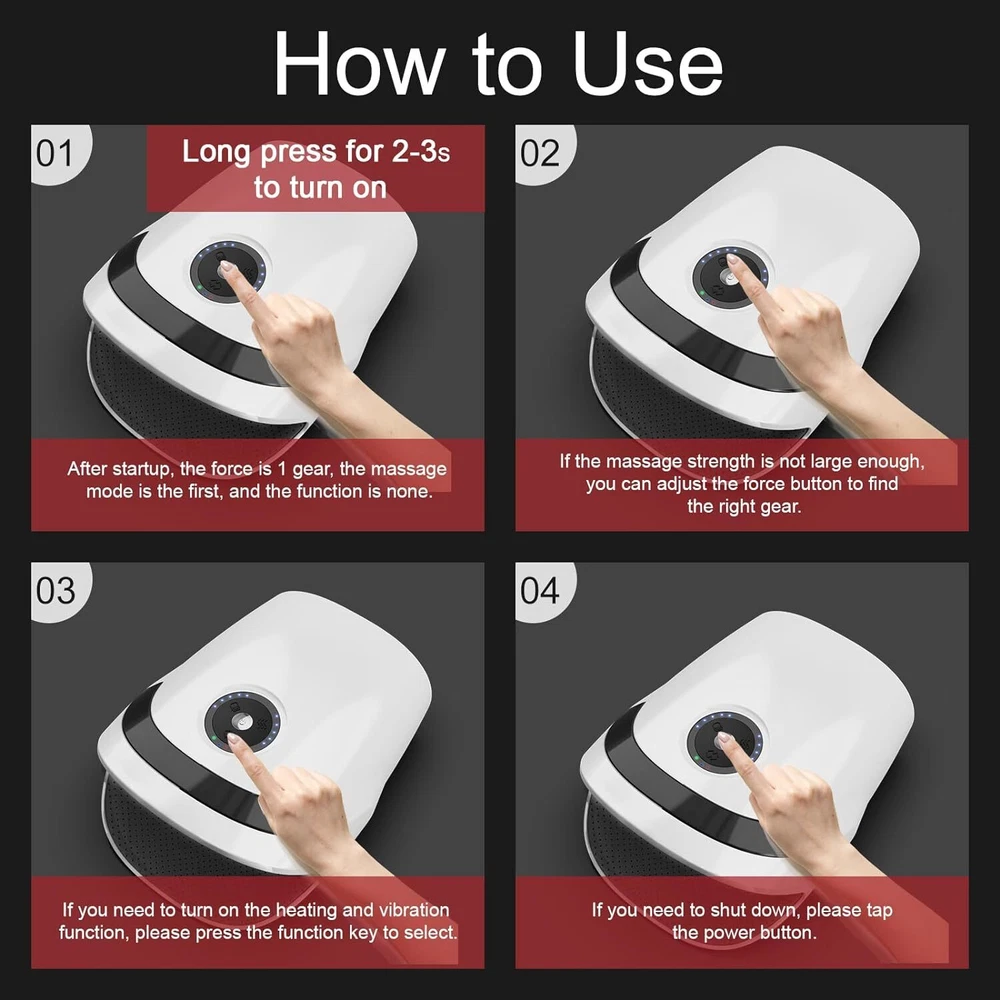 How to Use

01

Long press for 2-3s to turn on

After startup, the force is 1 gear, the massage mode is the first, and the function is none.

02

If the massage strength is not large enough, you can adjust the force button to find the right gear.

03

If you need to turn on the heating and vibration function, please press the function key to select.

04

If you need to shut down, please tap the power button.