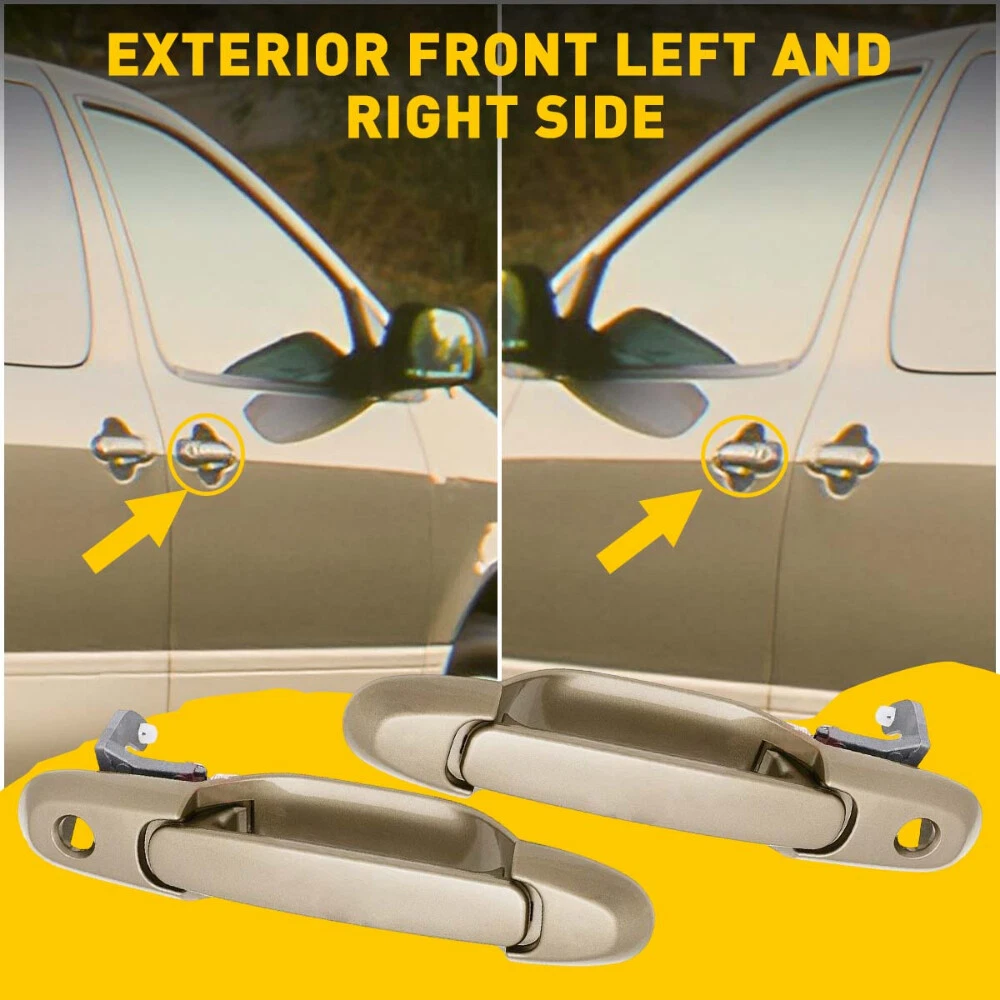 EXTERIOR FRONT LEFT AND RIGHT SIDE