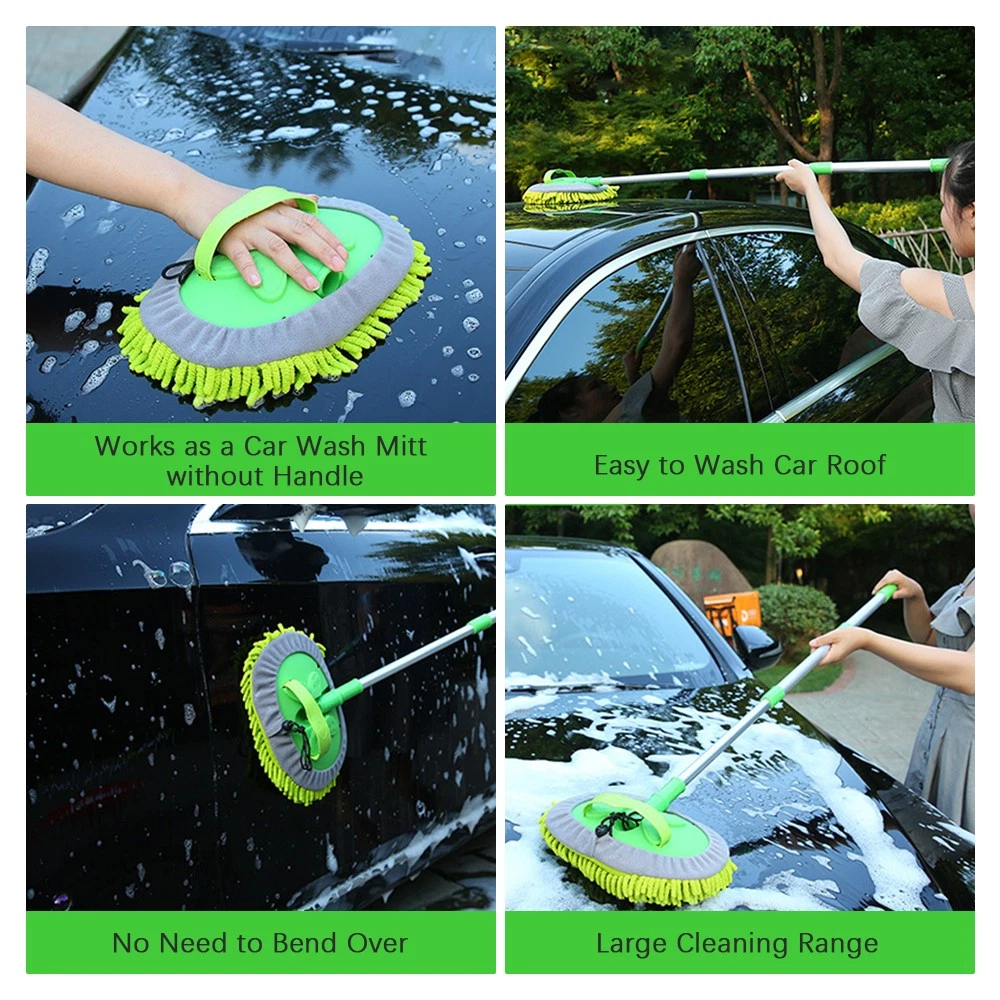 Works as a Car Wash Mitt without Handle

Easy to Wash Car Roof

No Need to Bend Over

Large Cleaning Range