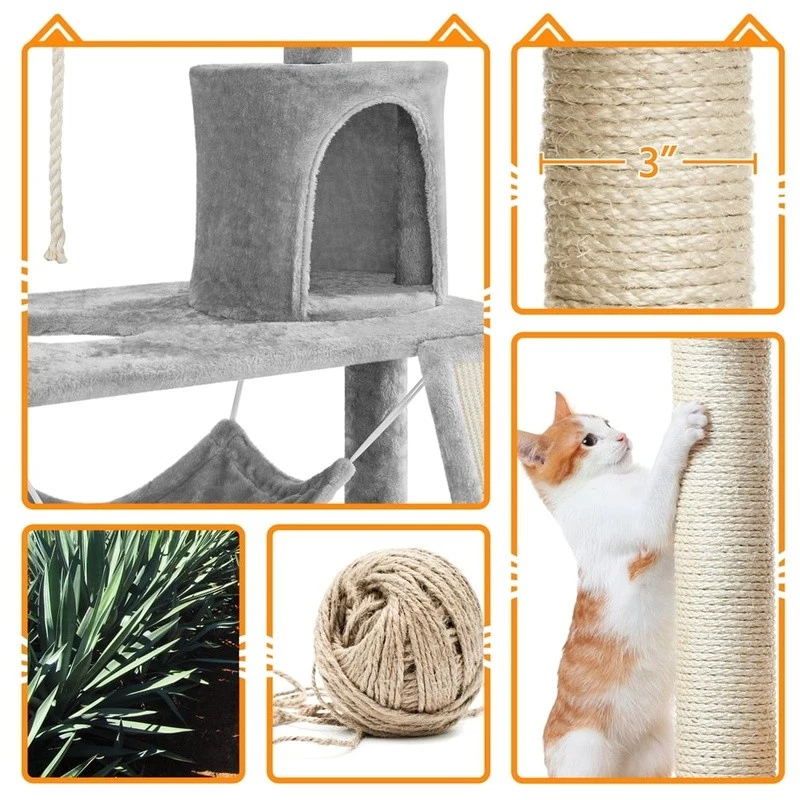 3"