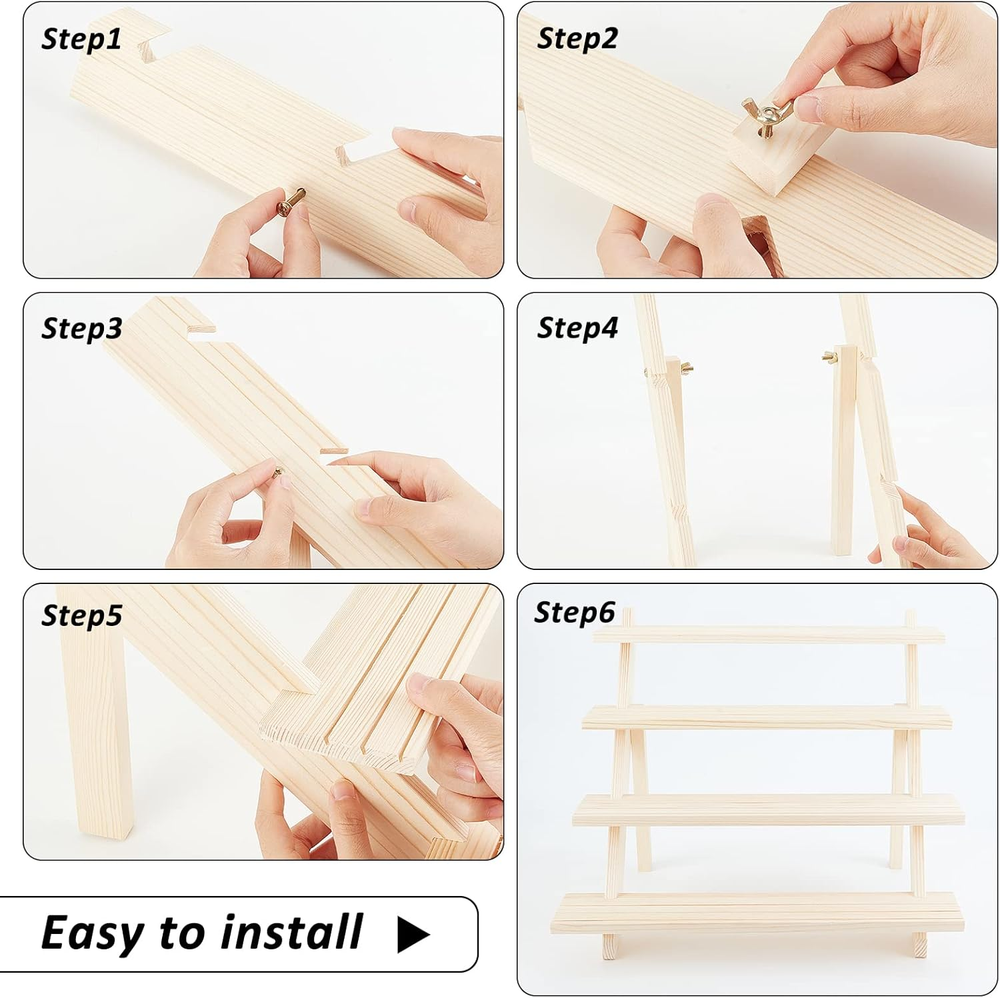 Step1

Step2

Step3

Step4

Step5

Step6

Easy to install ▶