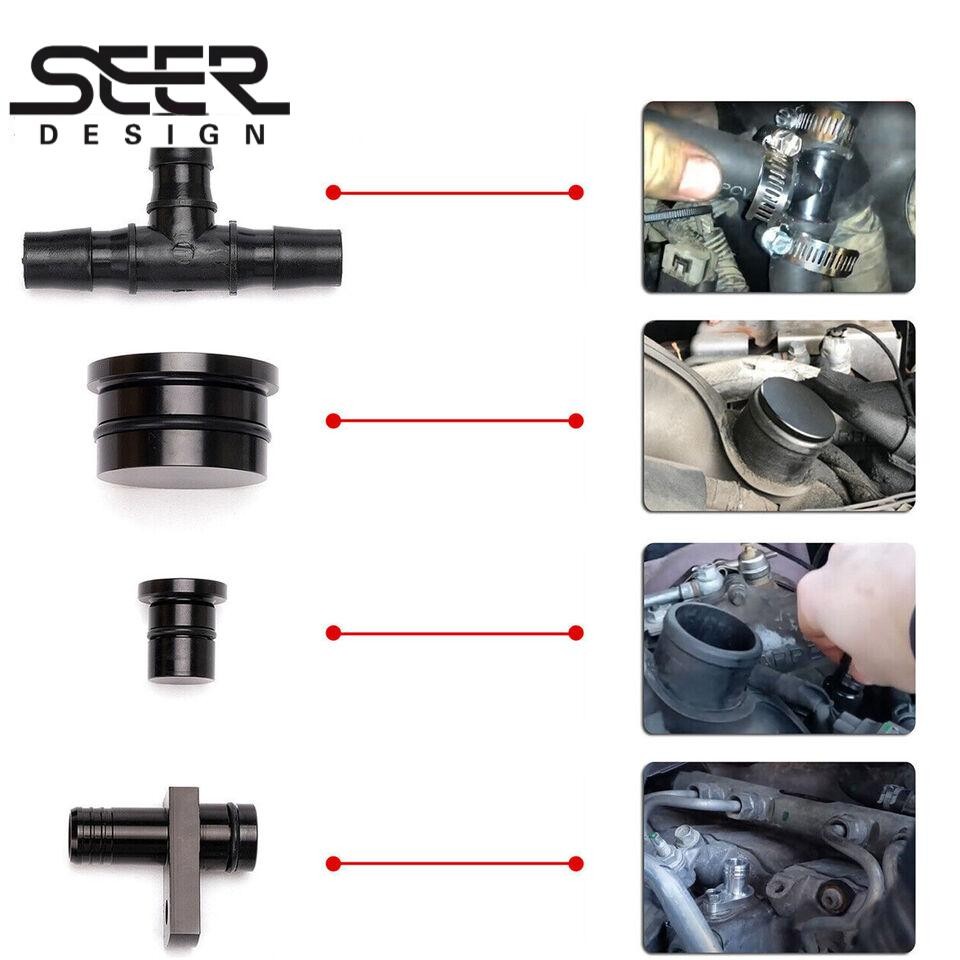 SEER
DESIGN