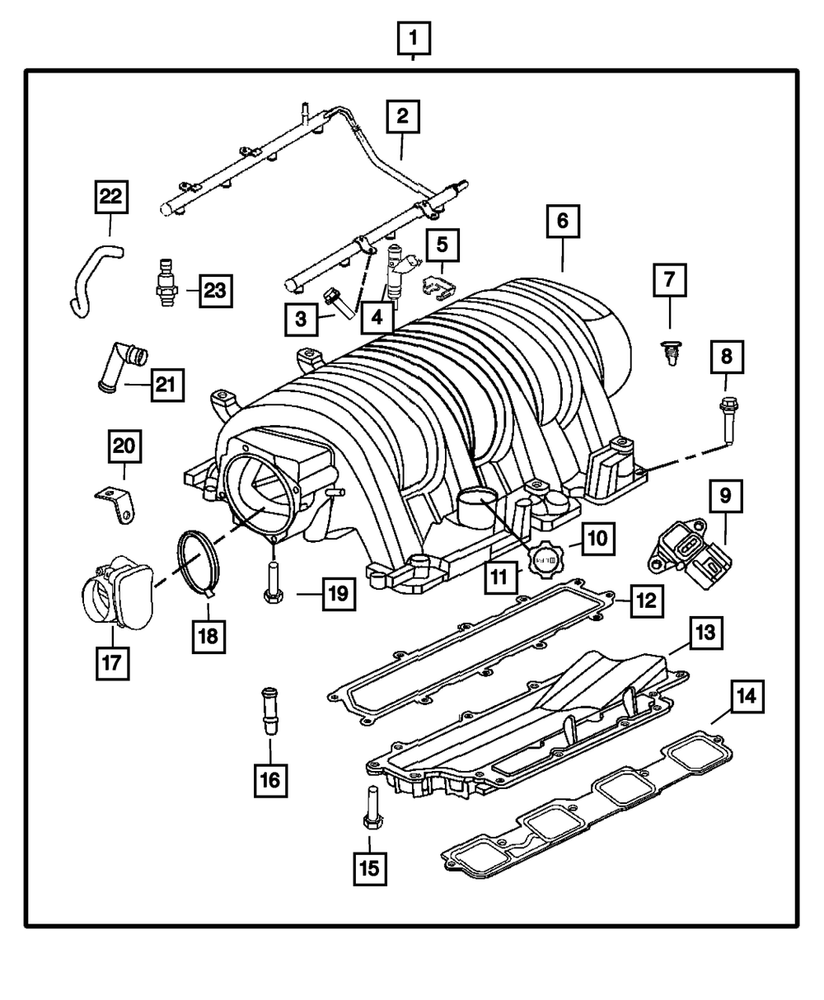 1
2
22
6
5
23
7
3
4
8
21
20
9
10
11
19
12
18
17
13
14
16
15